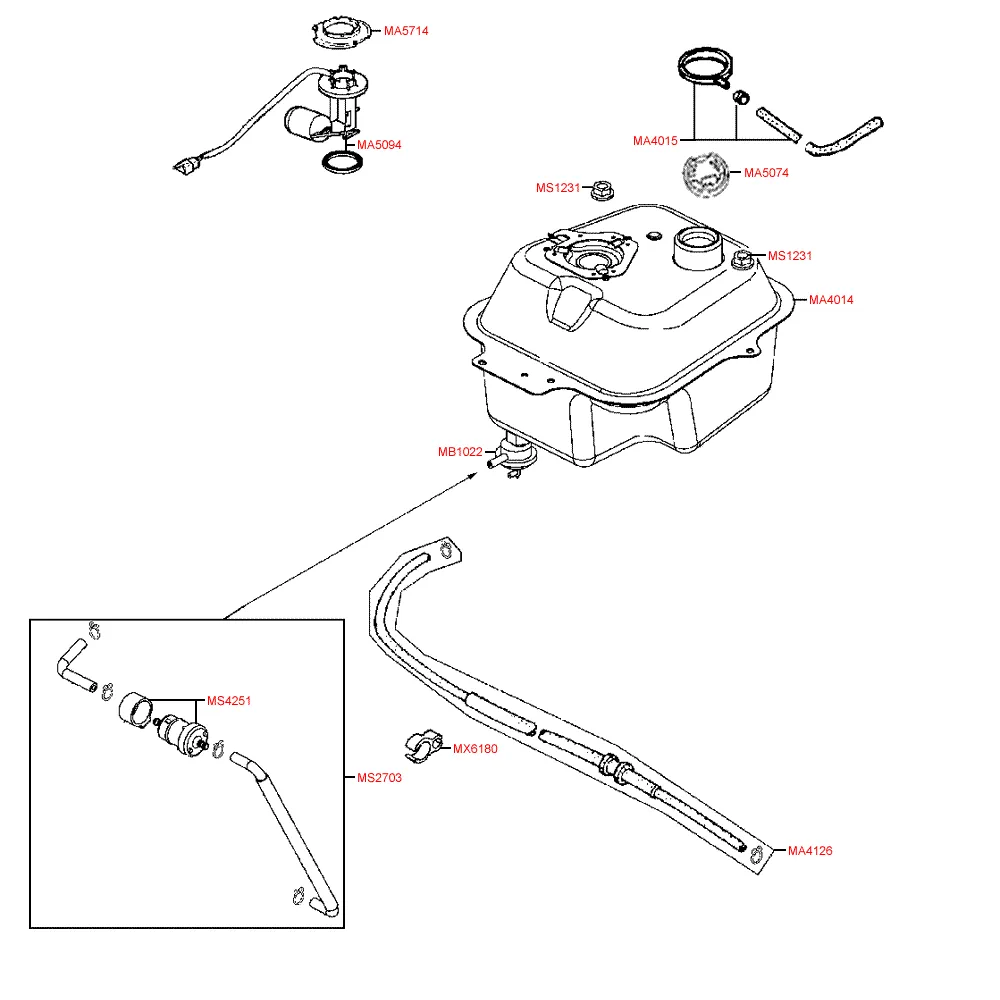 MA5714
MA5094
MA4015
MA5074
MS1231
MS1231
MA4014
MB1022
MS4251
MX6180
MS2703
MA4126