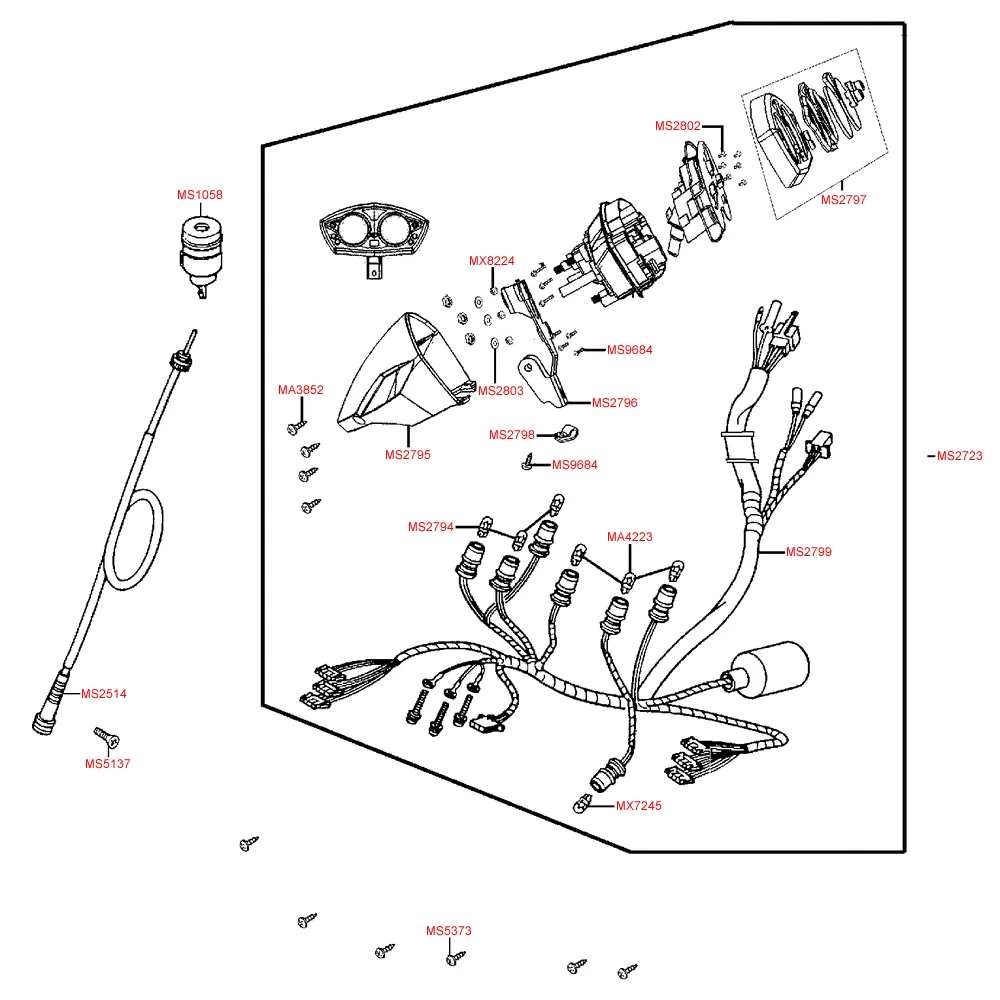 MS2802
MS2797
MS1058
MX8224
MS9684
MA3852
MS2803
MS2796
MS2798
MS2795
MS9684
MS2723
MS2794
MA4223
MS2799
MS2514
MS5137
MX7245
MS5373