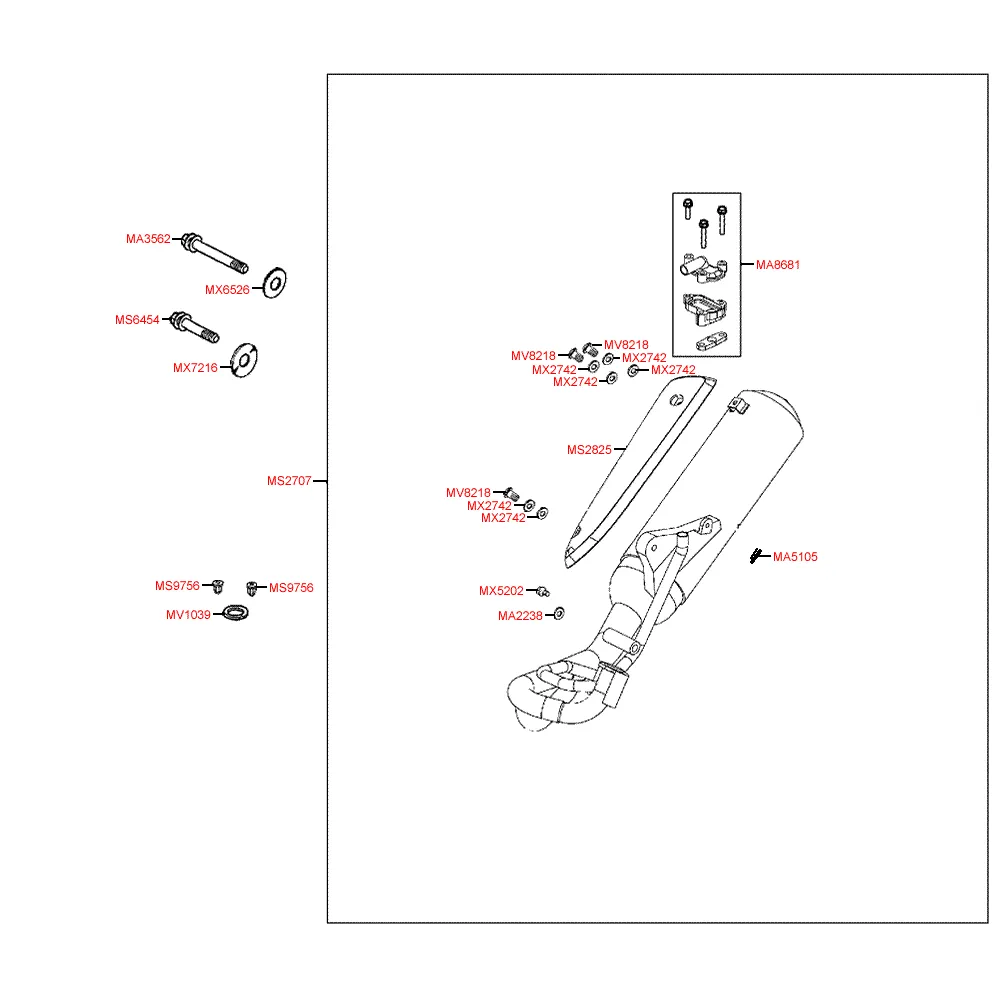 MA3562
MX6526
MS6454
MX7216
MS2707
MS9756
MS9756
MV1039
MA8681
MV8218
MV8218
MX2742
MX2742
MX2742
MX2742
MS2825
MV8218
MX2742
MX2742
MA5105
MX5202
MA2238