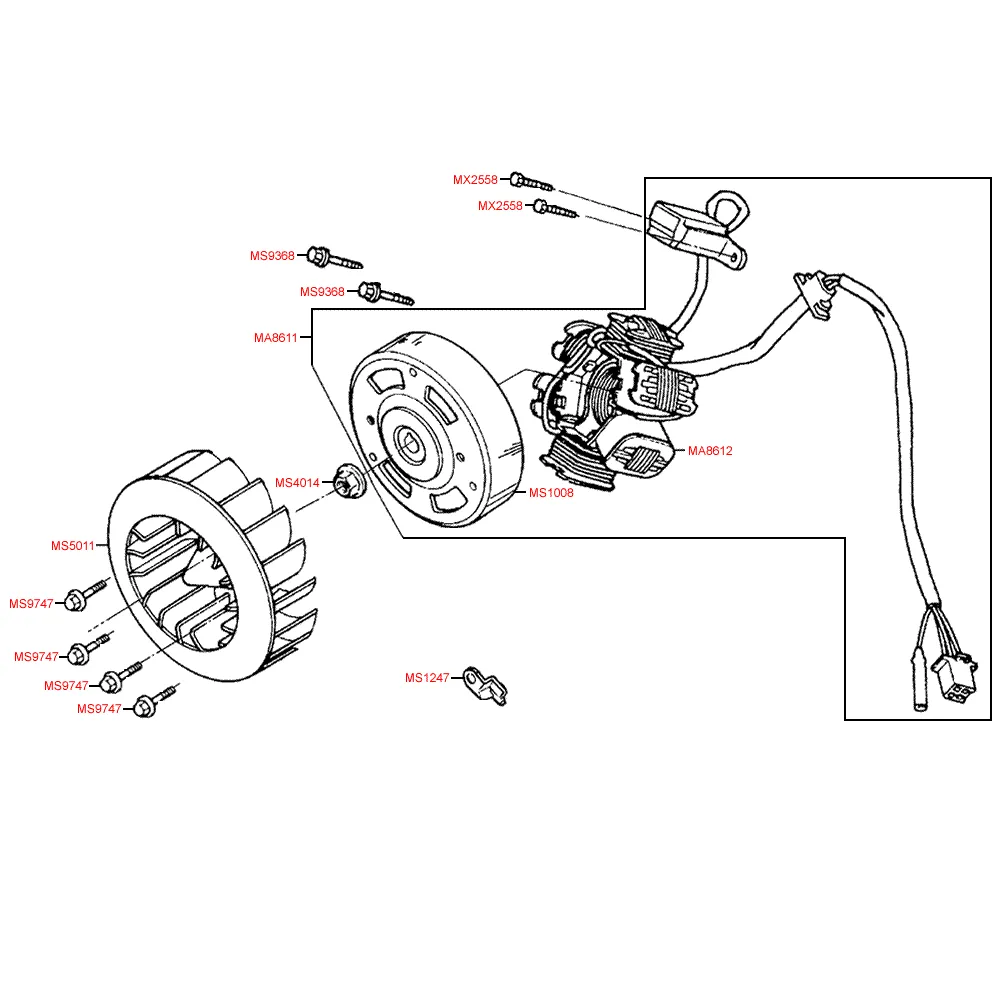 MX2558
MX2558
MS9368
MS9368
MA8611
MA8612
MS4014
MS1008
MS5011
MS9747
MS9747
MS9747
MS9747
MS1247