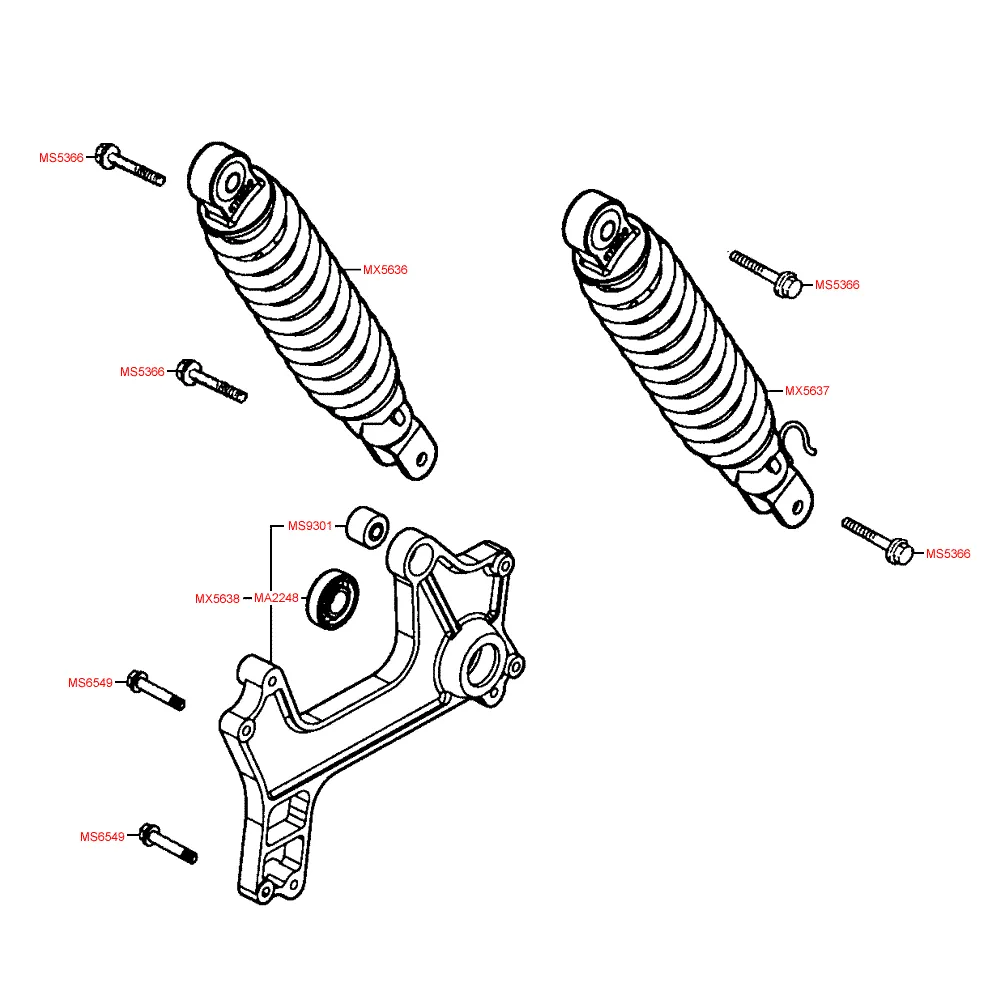 MS5366
MX5636
MS5366
MS5366
MX5637
MS5366
MS9301
MX5638
MA2248
MS6549
MS6549