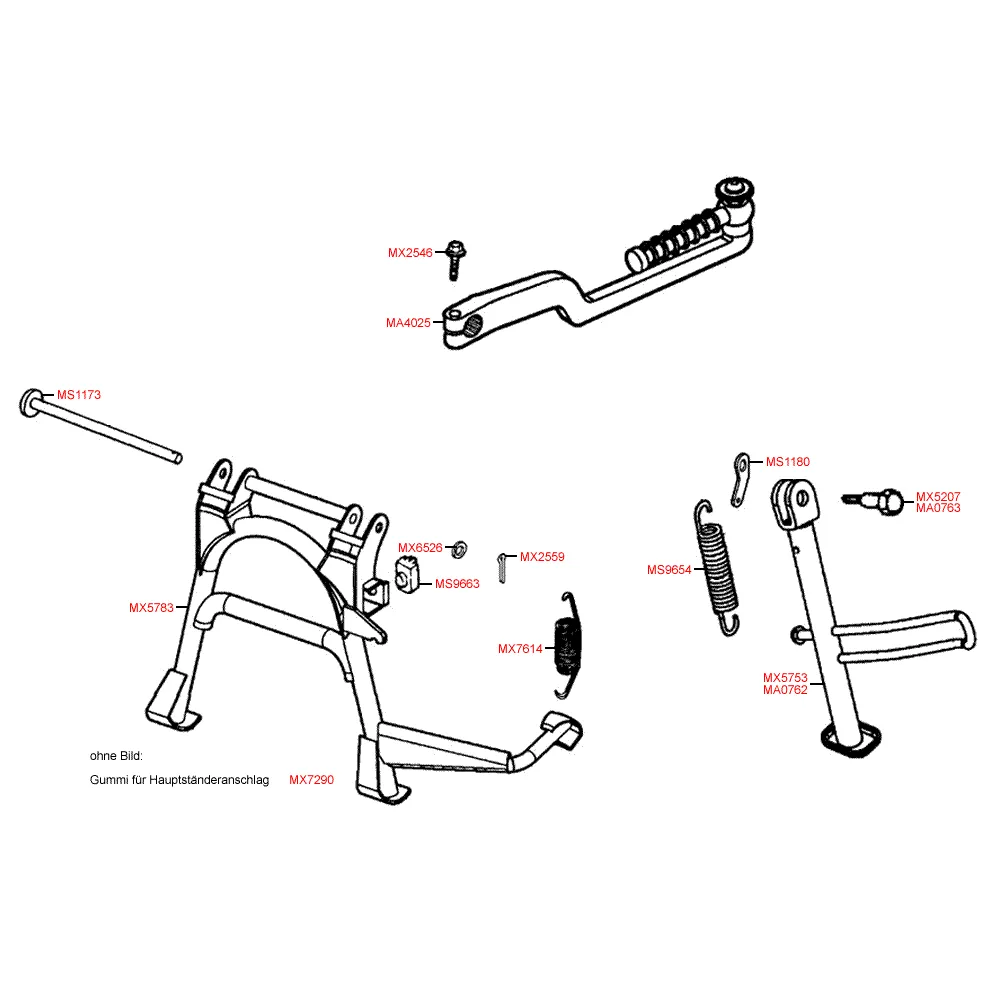 MX2546
MA4025
MS1173
MS1180
MX5207
MA0763
MX6526
MX2559
MS9663
MS9654
MX5783
MX7614
MX5753
MA0762
ohne Bild:
Gummi für Hauptständeranschlag MX7290