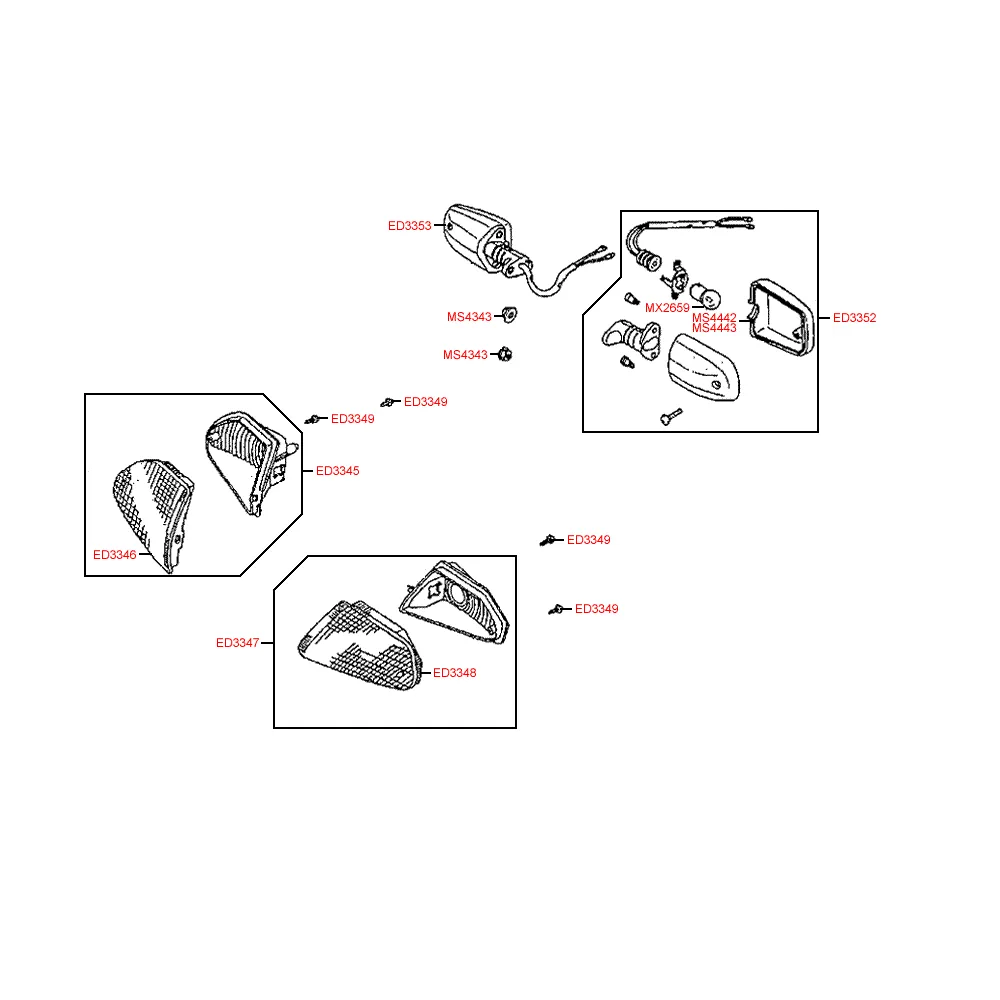 ED3353
MS4343
MS4343
MX2659
MS4442
MS4443
ED3352
ED3349
ED3349
ED3345
ED3346
ED3349
ED3349
ED3347
ED3348