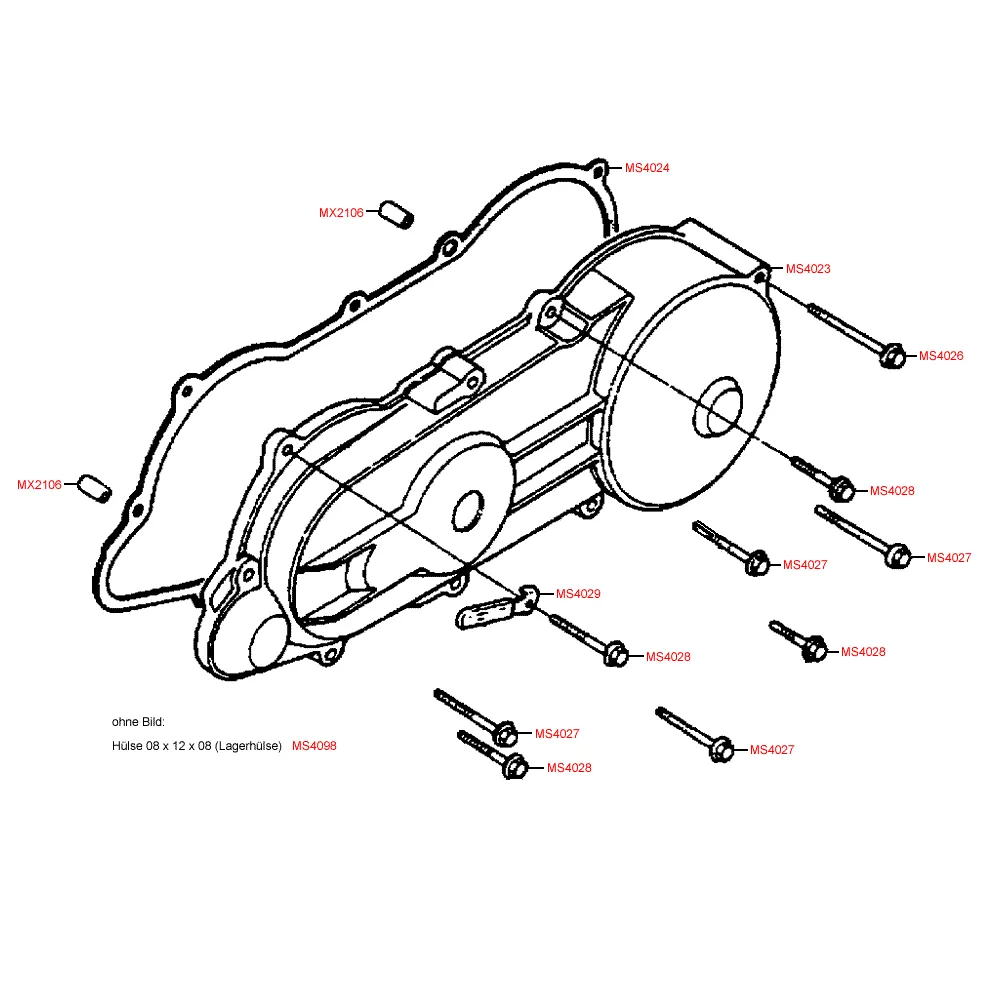 MS4024
MX2106
MS4023
MS4026
MX2106
MS4028
MS4027
MS4027
MS4029
MS4028
MS4028
ohne Bild:
Hülse 08 x 12 x 08 (Lagerhülse) MS4098
MS4027
MS4028
MS4027