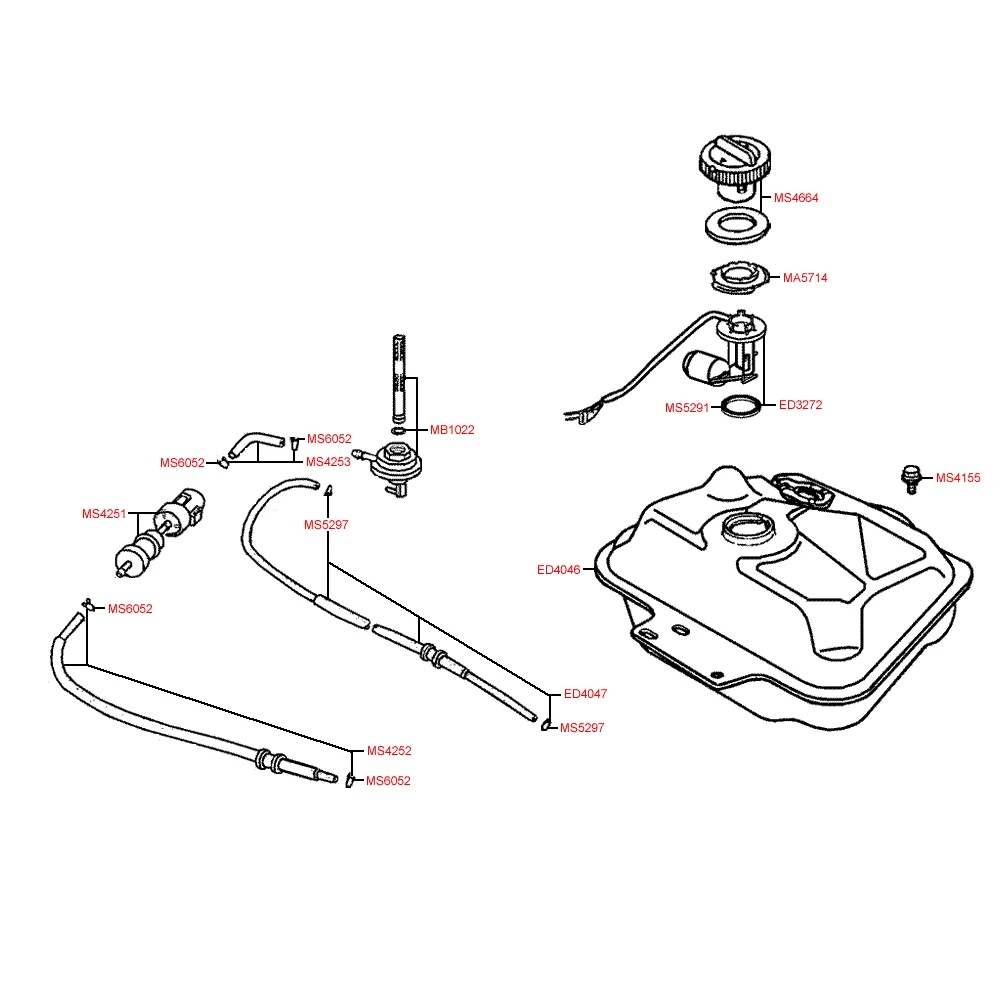 MS4664

MA5714

MS5291

ED3272

MB1022

MS6052

MS6052

MS4253

MS4155

MS4251

MS5297

ED4046

MS6052

ED4047

MS5297

MS4252

MS6052