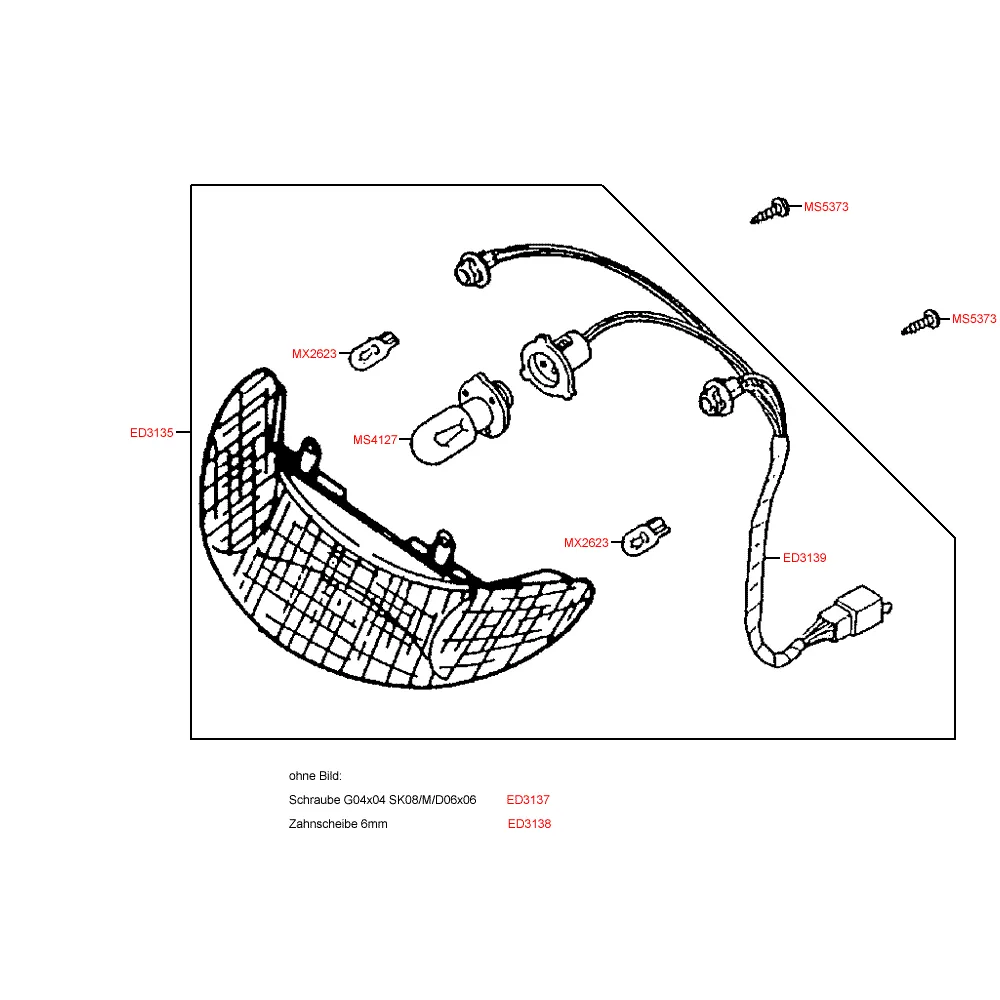 MS5373
MS5373
MX2623
ED3135
MS4127
MX2623
ED3139

ohne Bild:
Schraube G04x04 SK08/M/D06x06 ED3137
Zahnscheibe 6mm ED3138