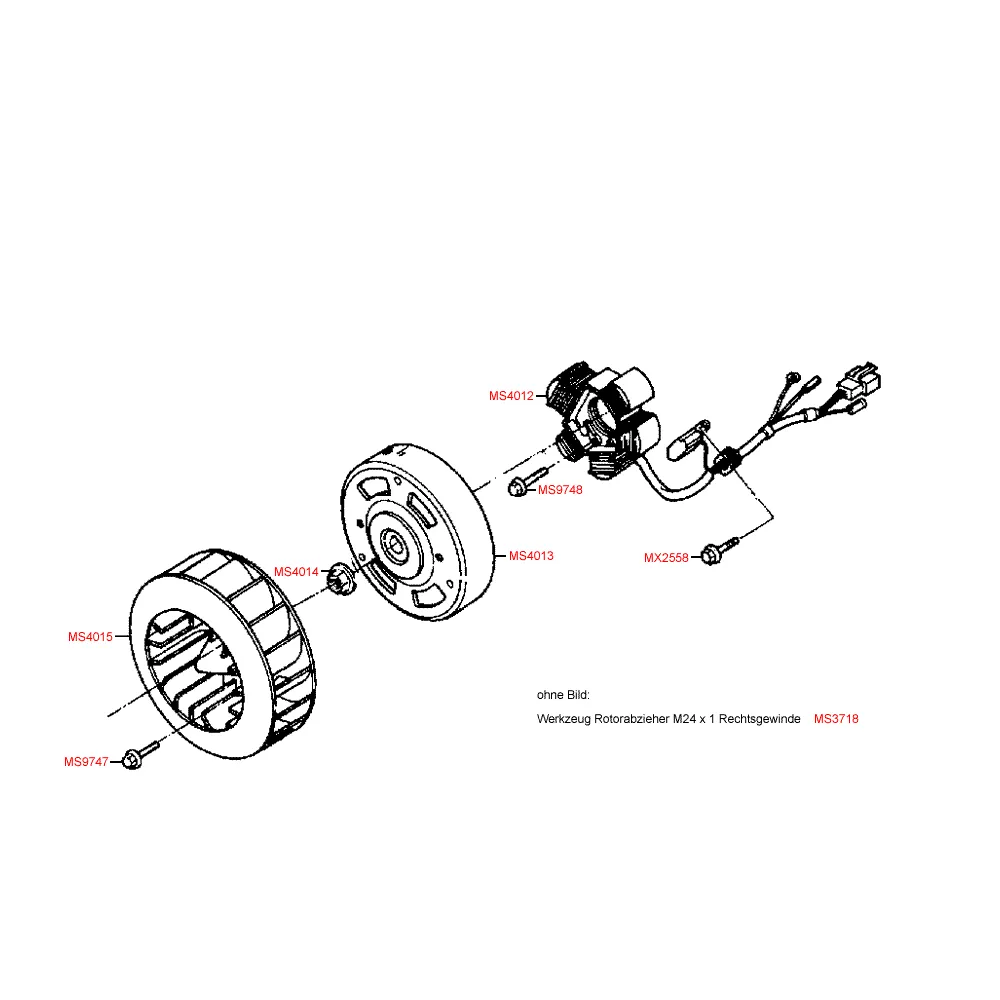 MS4012
MS9748
MS4013
MX2558
MS4014
MS4015
MS9747

ohne Bild:

Werkzeug Rotorabzieher M24 x 1 Rechtsgewinde MS3718