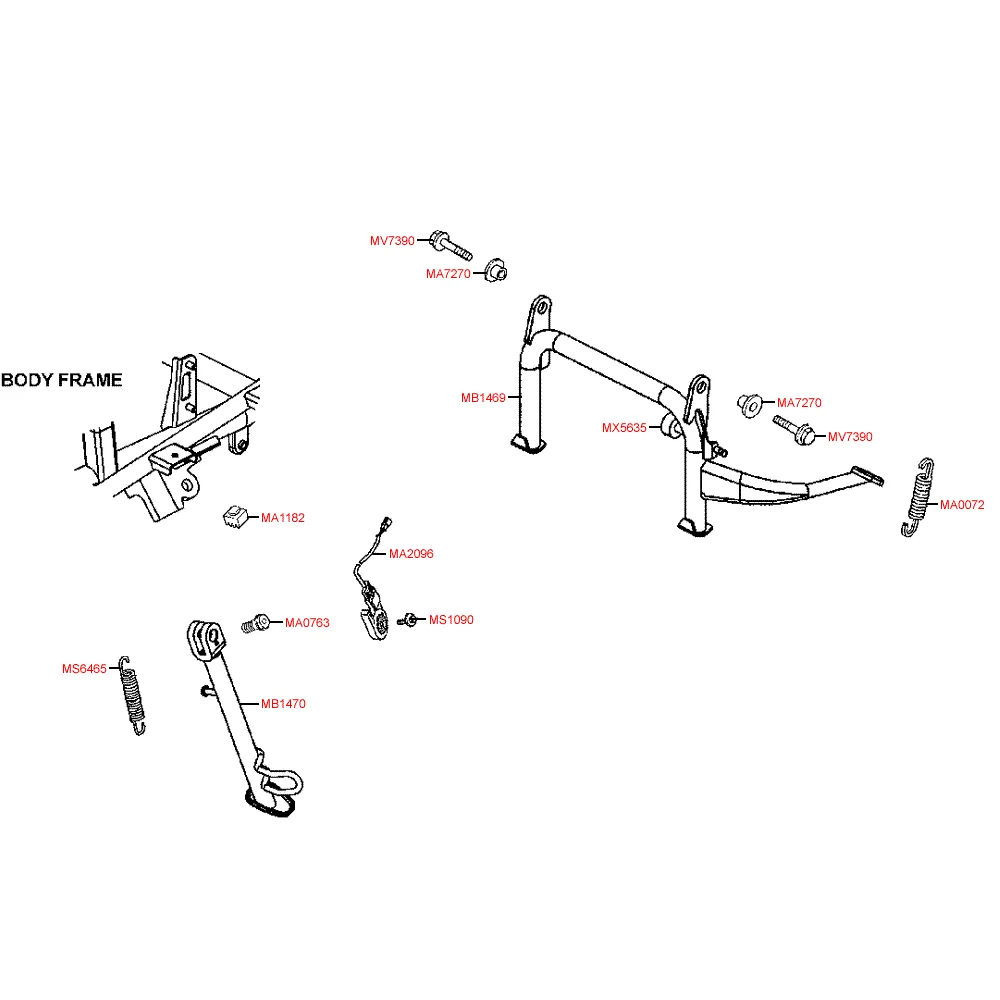 MV7390
MA7270
BODY FRAME
MB1469
MA7270
MX5635
MV7390
MA0072
MA1182
MA2096
MA0763
MS1090
MS6465
MB1470