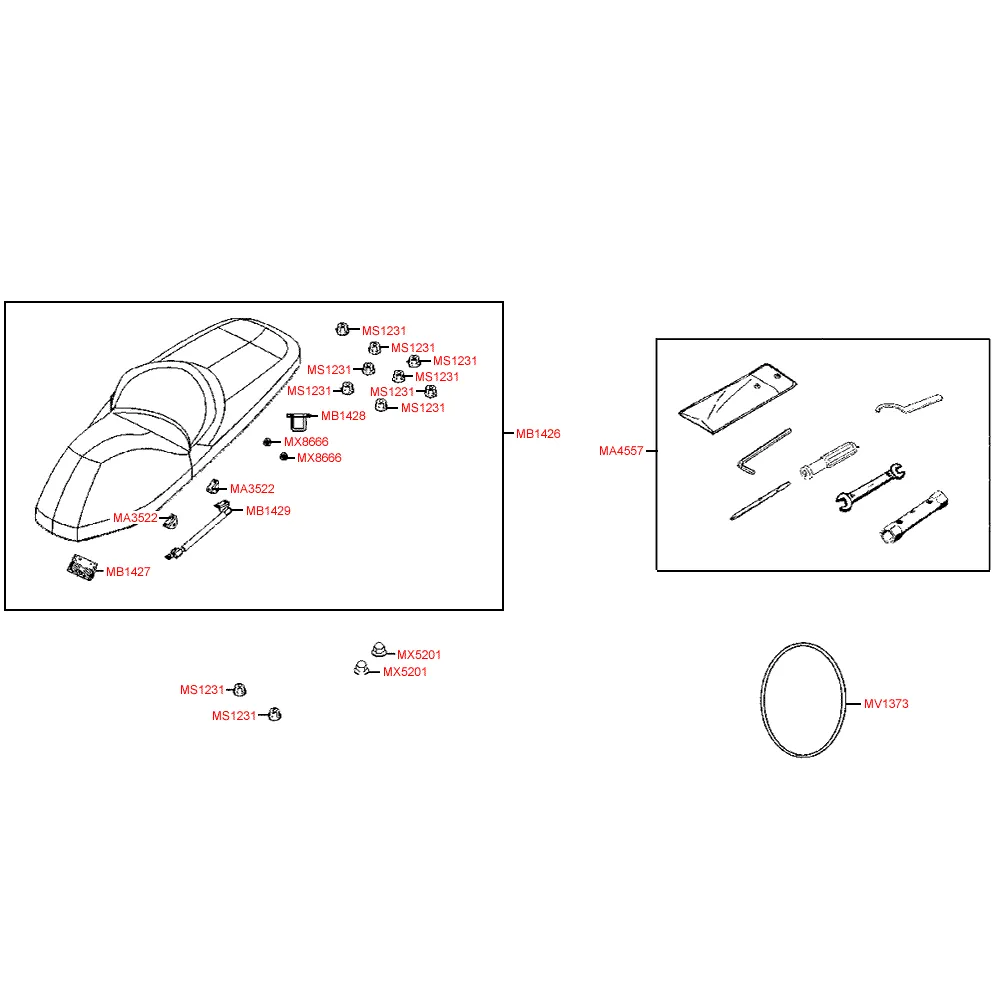 MS1231
MS1231
MS1231
MS1231
MS1231
MS1231
MS1231
MS1231
MB1428
MX8666
MX8666
MA3522
MA3522
MB1429
MB1427
MB1426

MA4557

MX5201
MX5201
MS1231
MS1231

MV1373