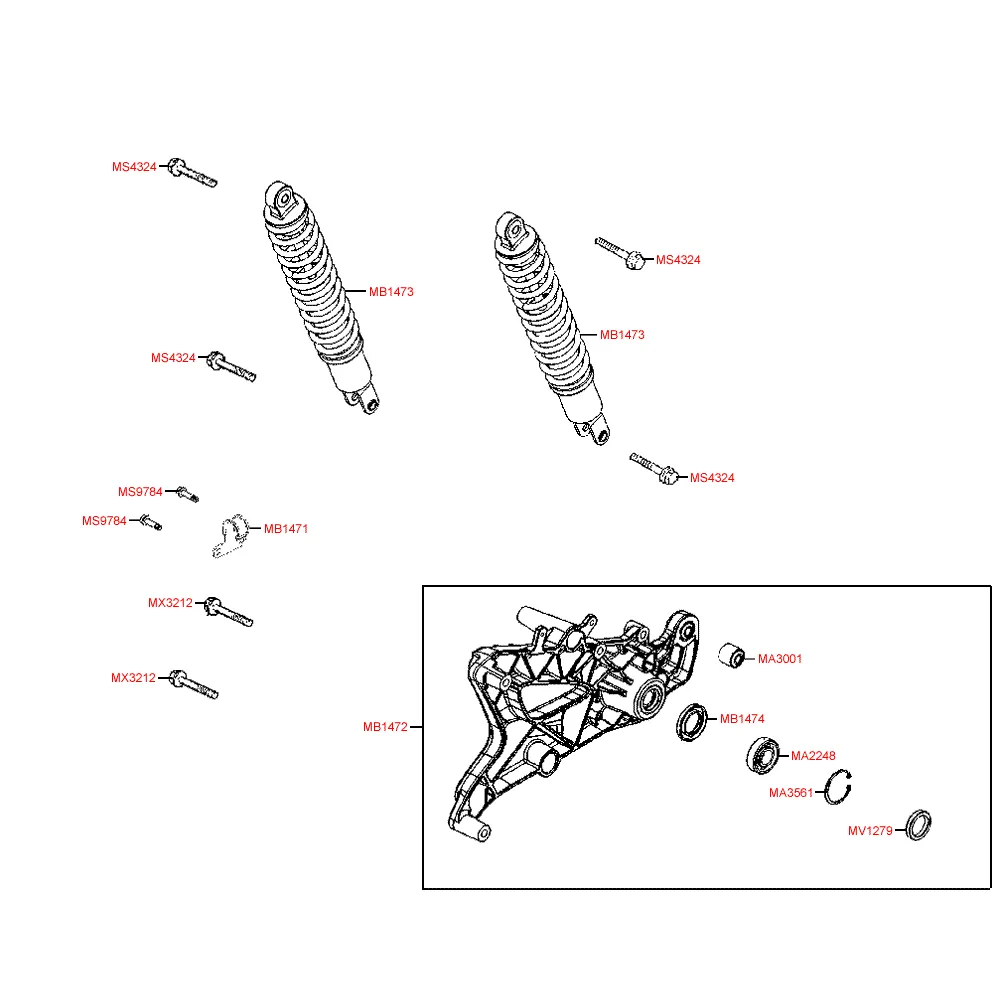 MS4324
MB1473
MS4324
MS4324
MB1473
MS4324
MS9784
MS9784
MB1471
MX3212
MX3212
MB1472
MA3001
MB1474
MA2248
MA3561
MV1279