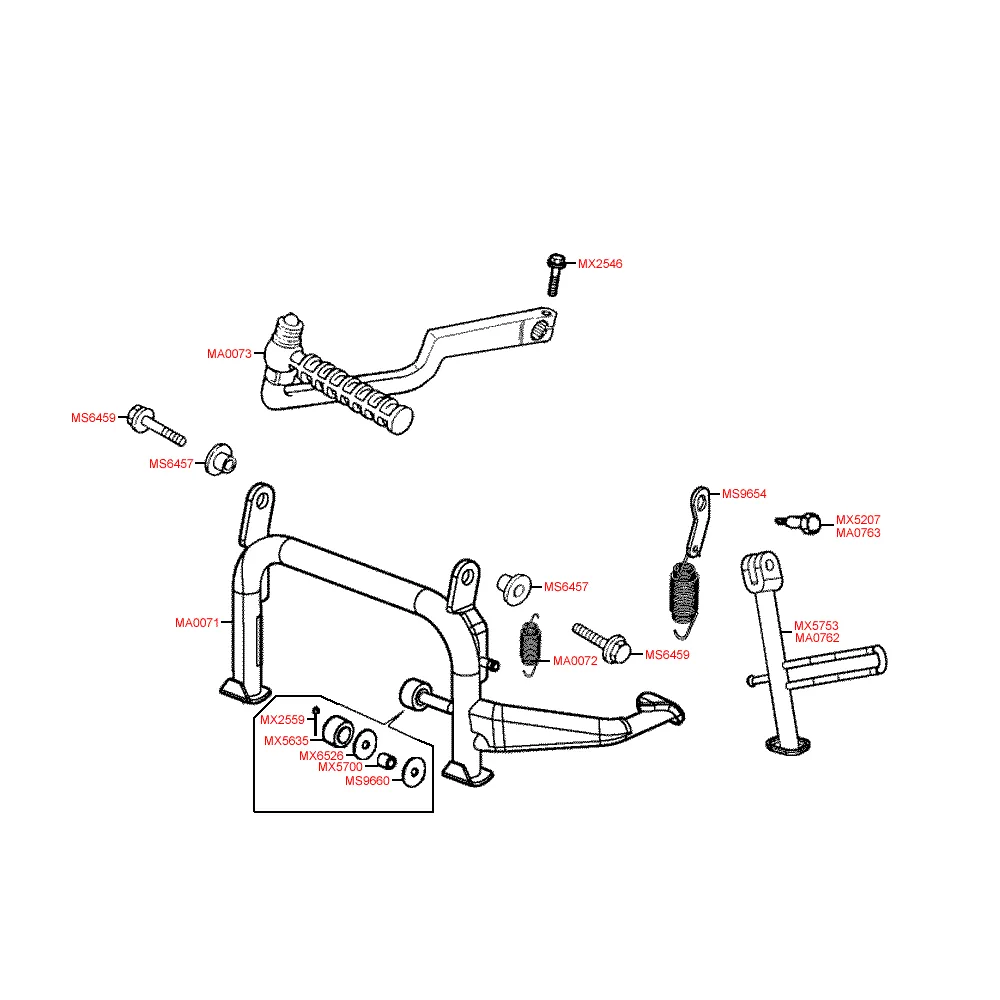 MX2546

MA0073

MS6459

MS6457

MS9654

MX5207
MA0763

MS6457

MA0071

MX5753
MA0762

MA0072

MS6459

MX2559

MX5635

MX6526

MX5700

MS9660