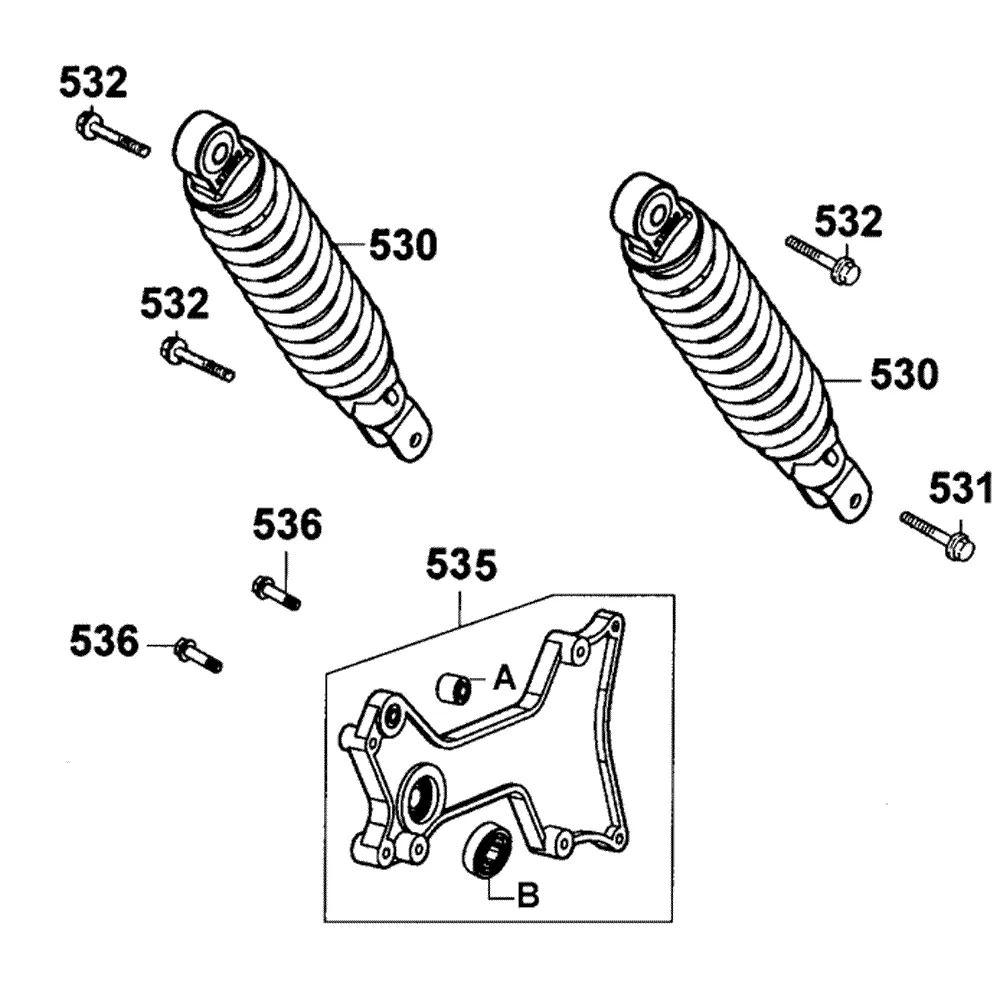 532
530
532
532
530
531
536
535
536
A
B