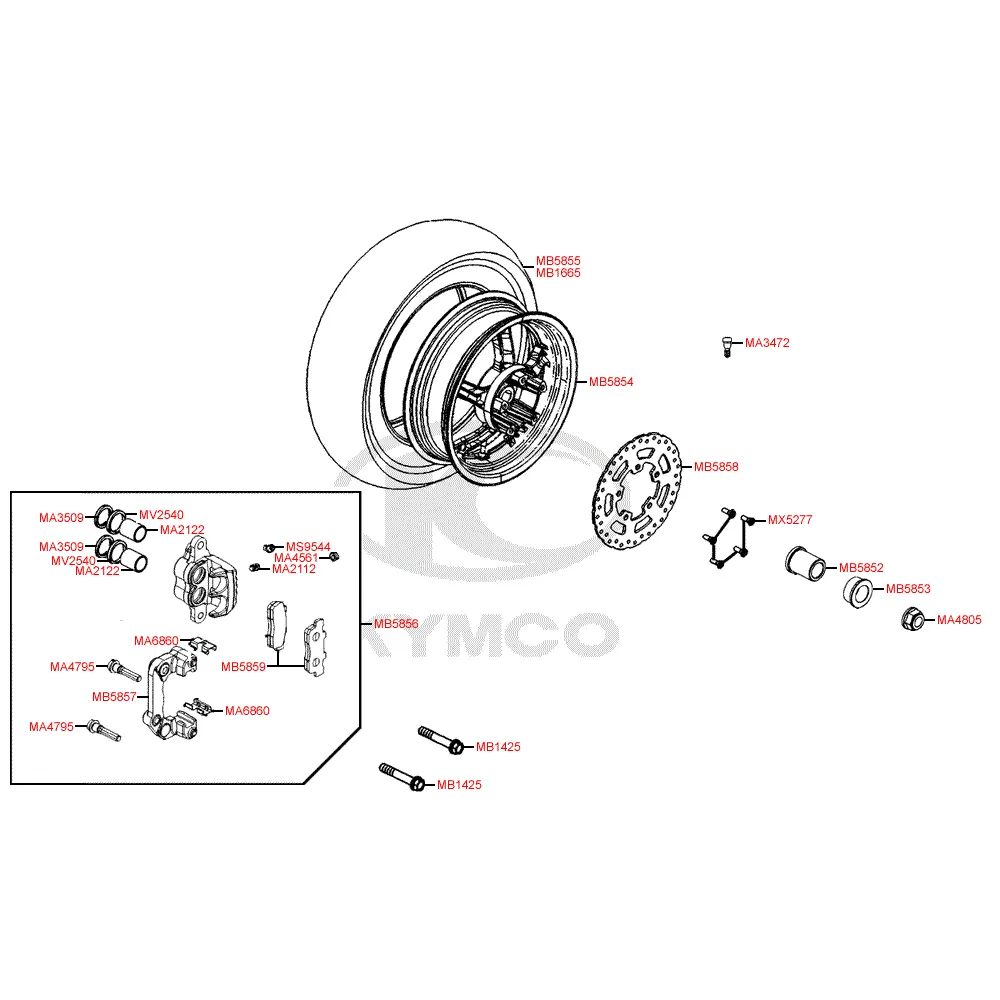 MB5855
MB1665
MA3472
MB5854
MB5858
MX5277
MB5852
MB5853
MA4805
MA3509
MV2540
MA2122
MA3509
MV2540
MA2122
MS9544
MA4561
MA2112
MB5856
MA6860
MA4795
MB5859
MB5857
MA6860
MA4795
MB1425
MB1425
KYMCO