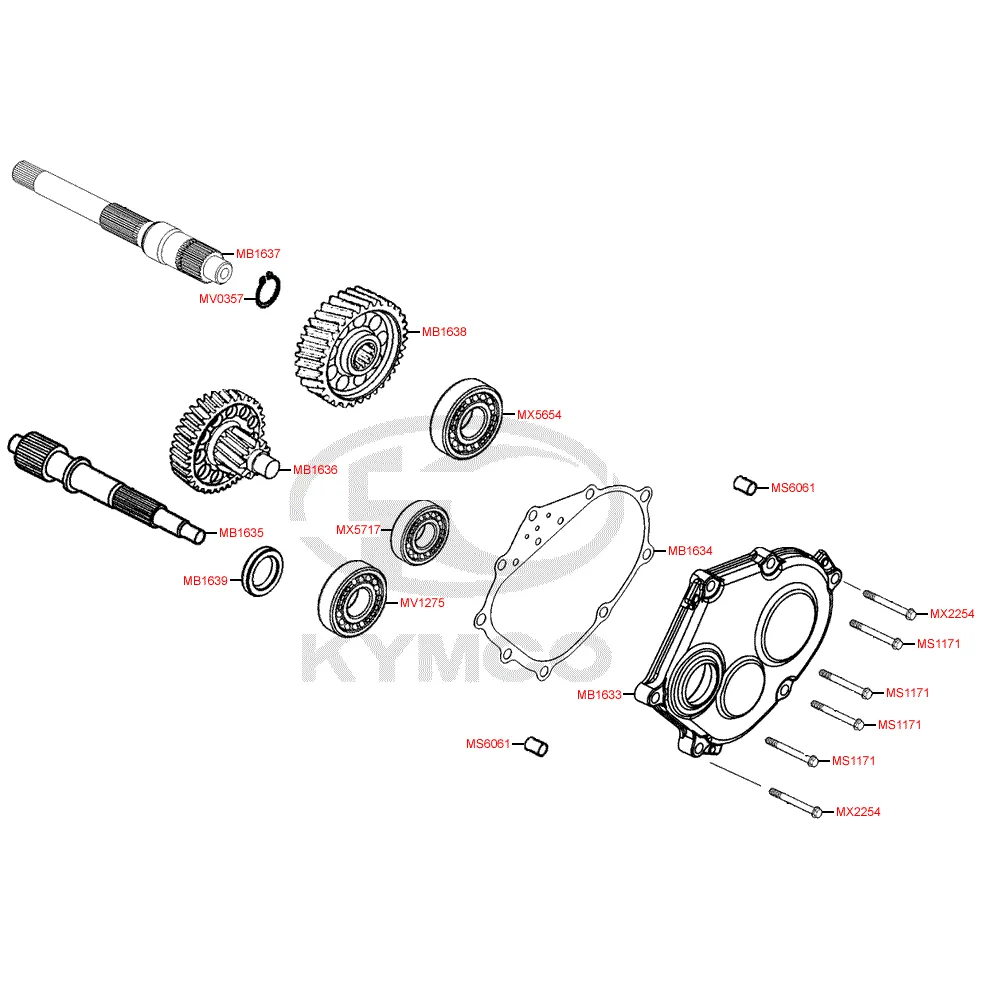 MB1637
MV0357
MB1638
MX5654
MB1636
MS6061
MB1635
MX5717
MB1634
MB1639
MV1275
MX2254
MS1171
KYMCO
MB1633
MS1171
MS1171
MS6061
MS1171
MX2254