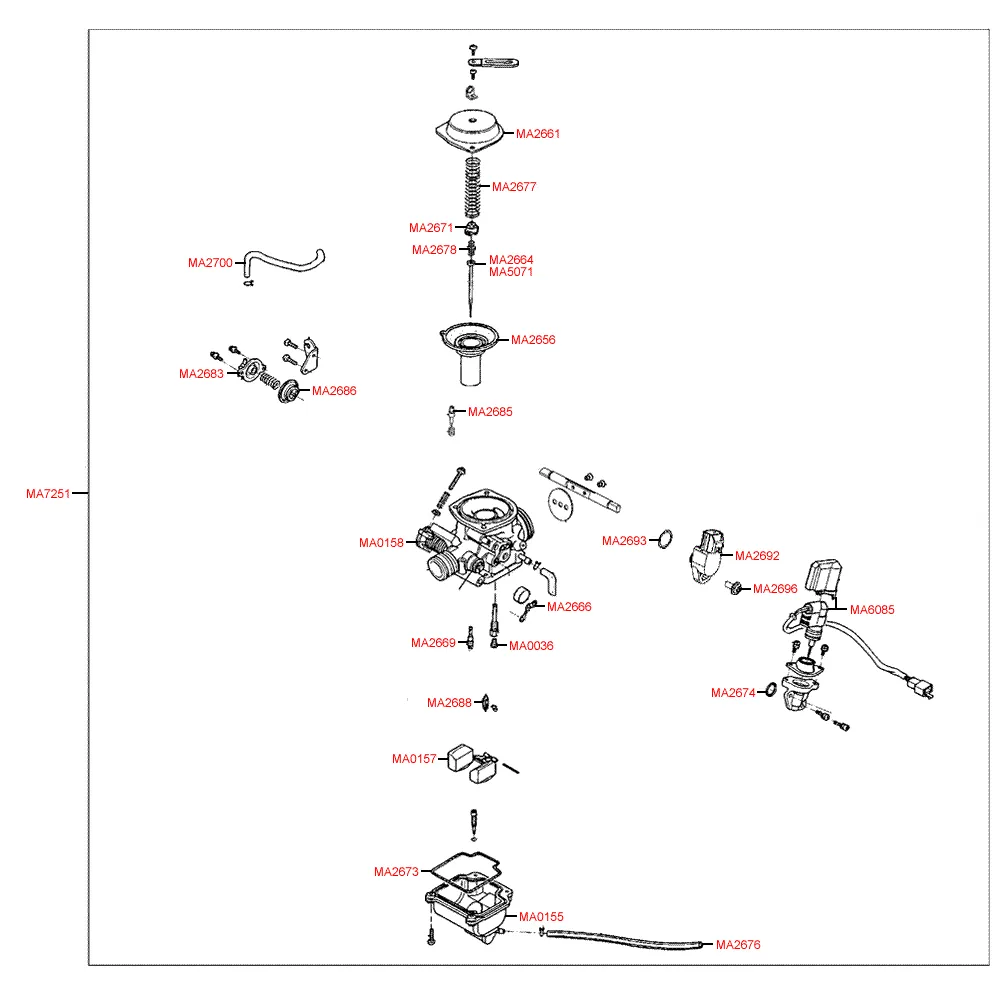 MA2661
MA2677
MA2671
MA2678
MA2664
MA5071
MA2700
MA2656
MA2683
MA2686
MA2685
MA7251
MA0158
MA2693
MA2692
MA2696
MA6085
MA2666
MA2669
MA0036
MA2674
MA2688
MA0157
MA2673
MA0155
MA2676