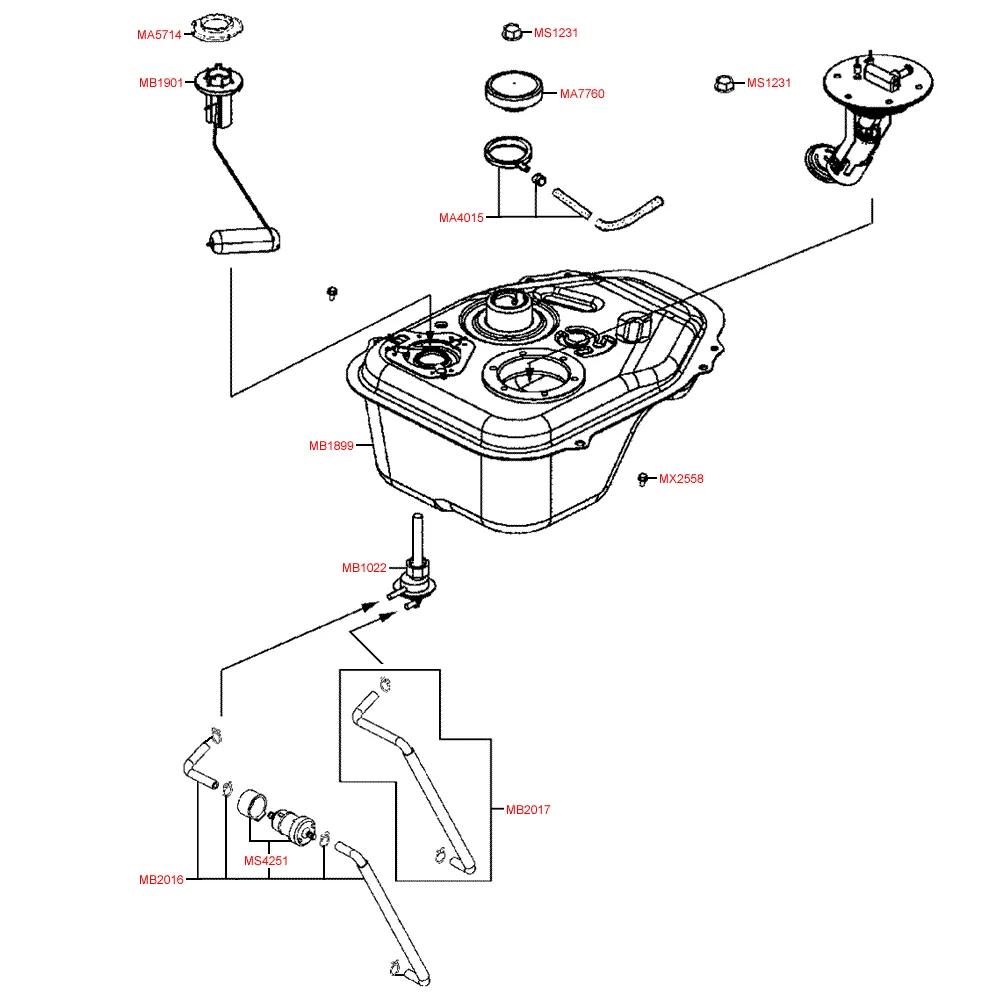 MA5714
MS1231
MB1901
MA7760
MS1231
MA4015
MB1899
MX2558
MB1022
MB2017
MS4251
MB2016