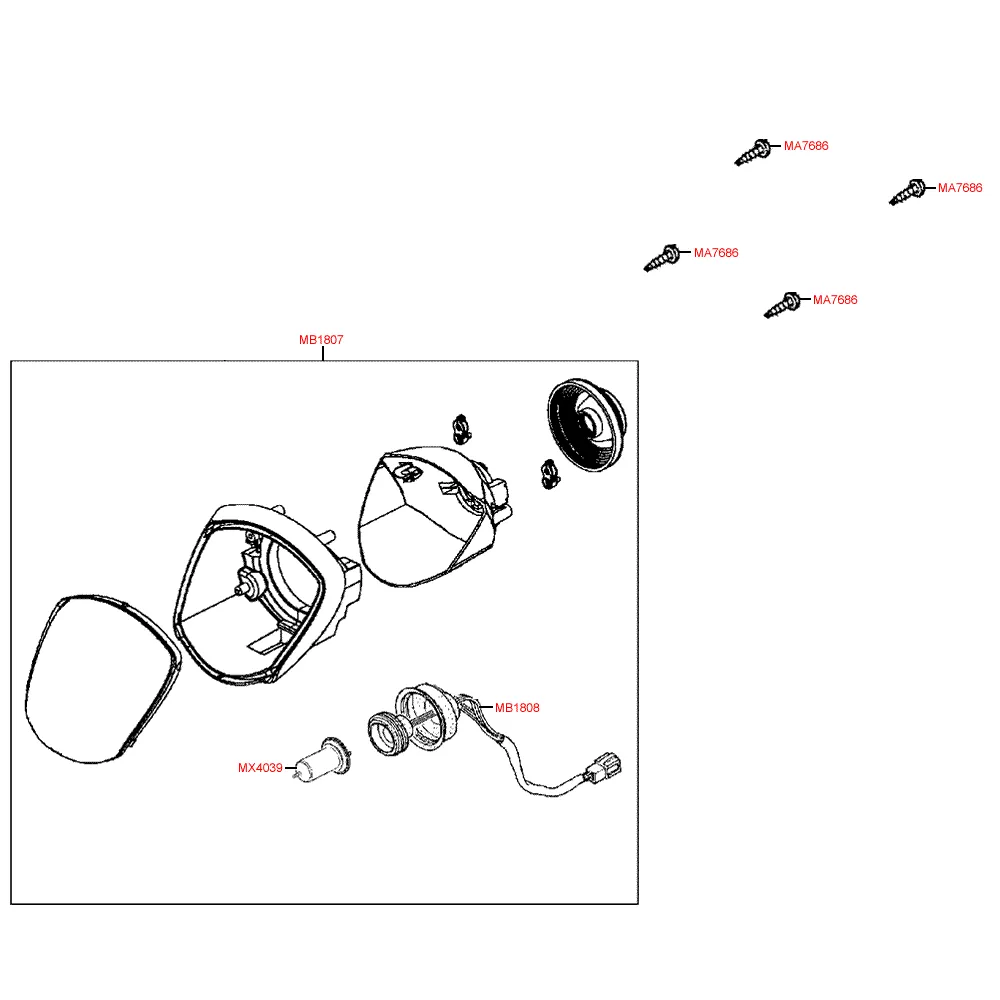 MA7686

MA7686

MA7686

MA7686

MB1807

MB1808

MX4039