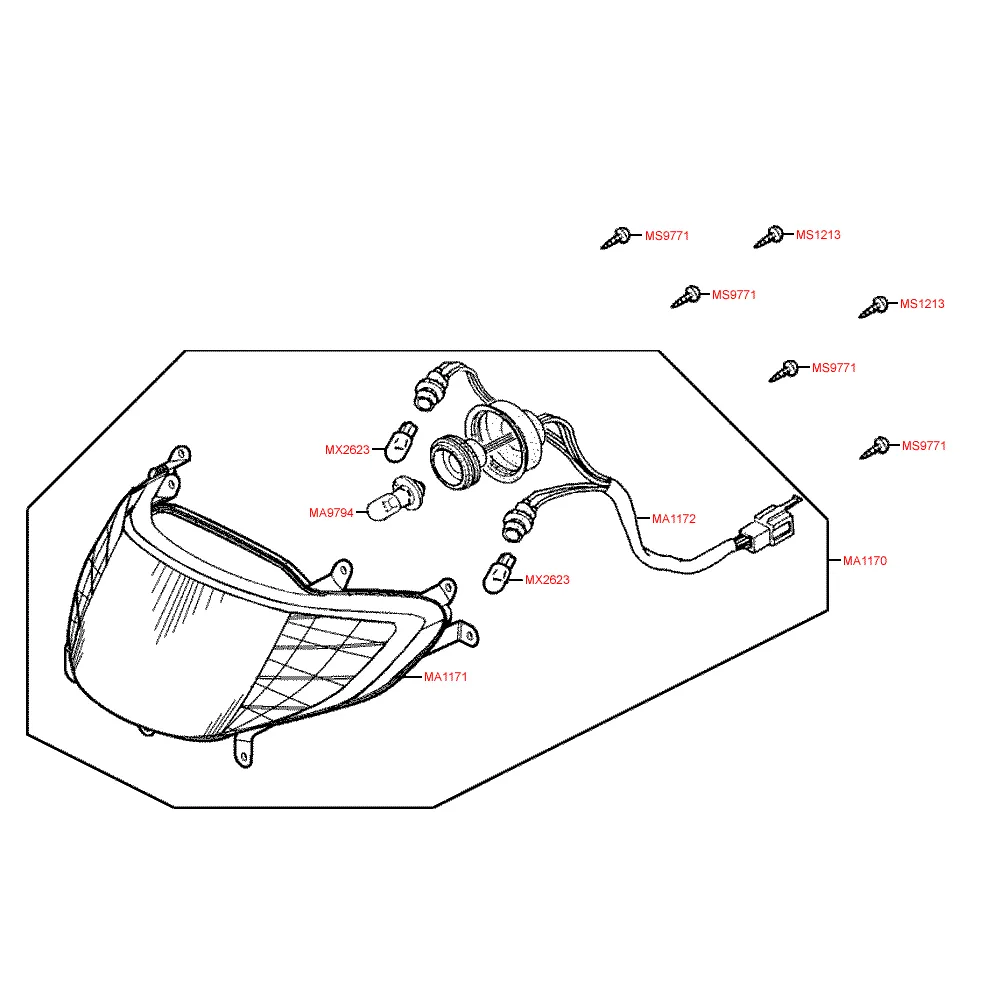 MS9771
MS1213
MS9771
MS1213
MS9771
MS9771
MX2623
MA9794
MA1172
MA1170
MX2623
MA1171