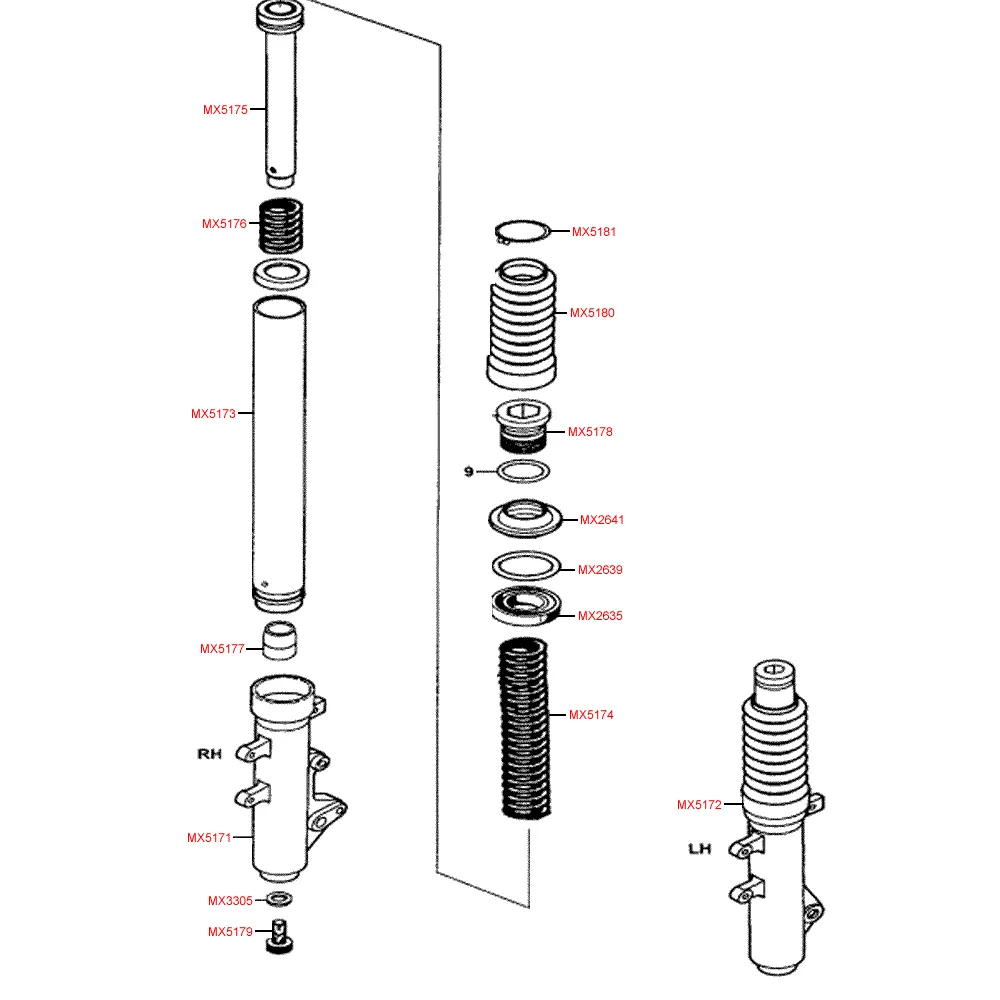 MX5175
MX5176
MX5173
MX5177
RH
MX5171
MX3305
MX5179
MX5181
MX5180
MX5178
9
MX2641
MX2639
MX2635
MX5174
MX5172
LH