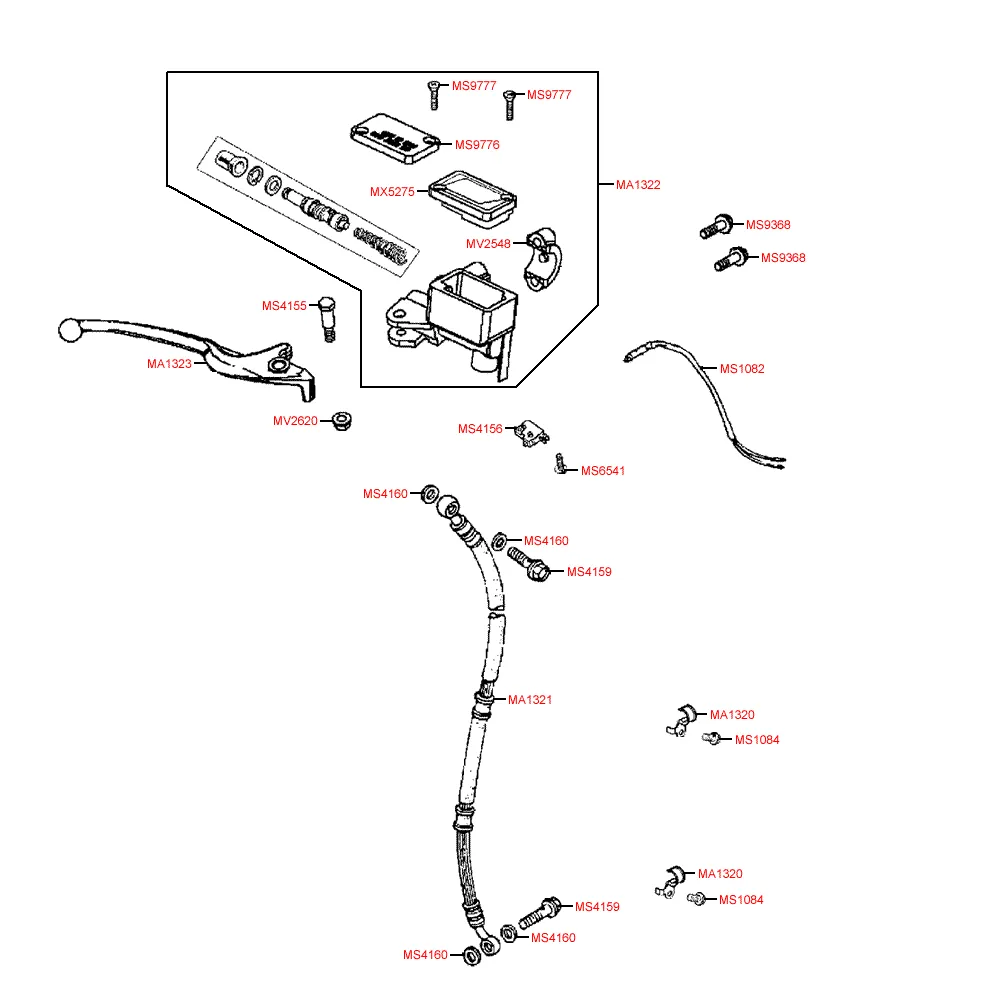 MS9777
MS9777
MS9776
MX5275
MA1322
MV2548
MS9368
MS9368
MS4155
MA1323
MS1082
MV2620
MS4156
MS6541
MS4160
MS4160
MS4159
MA1321
MA1320
MS1084
MA1320
MS1084
MS4159
MS4160
MS4160