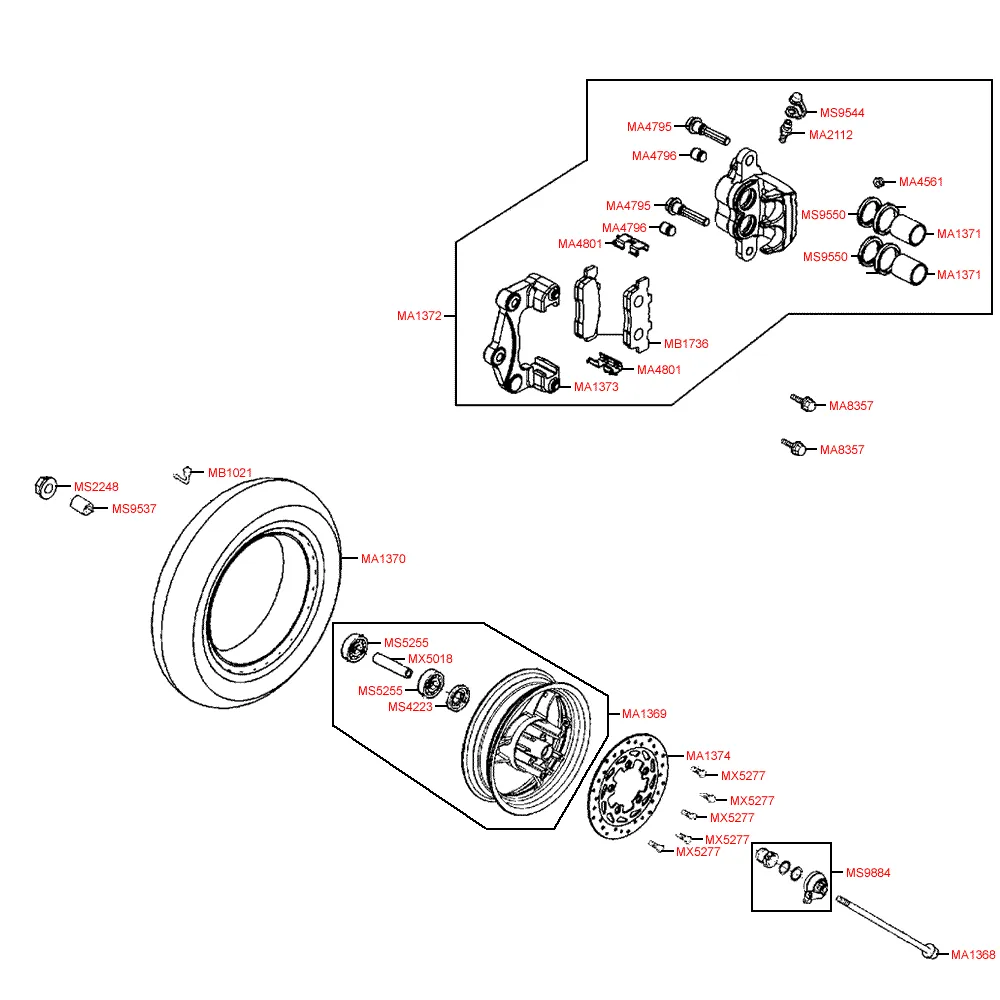 MS9544
MA4795
MA2112
MA4796
MA4561
MA4795
MS9550
MA4796
MA1371
MA4801
MS9550
MA1371
MA1372
MB1736
MA4801
MA1373
MA8357
MA8357
MS2248
MB1021
MS9537
MA1370
MS5255
MX5018
MS5255
MS4223
MA1369
MA1374
MX5277
MX5277
MX5277
MX5277
MX5277
MS9884
MA1368