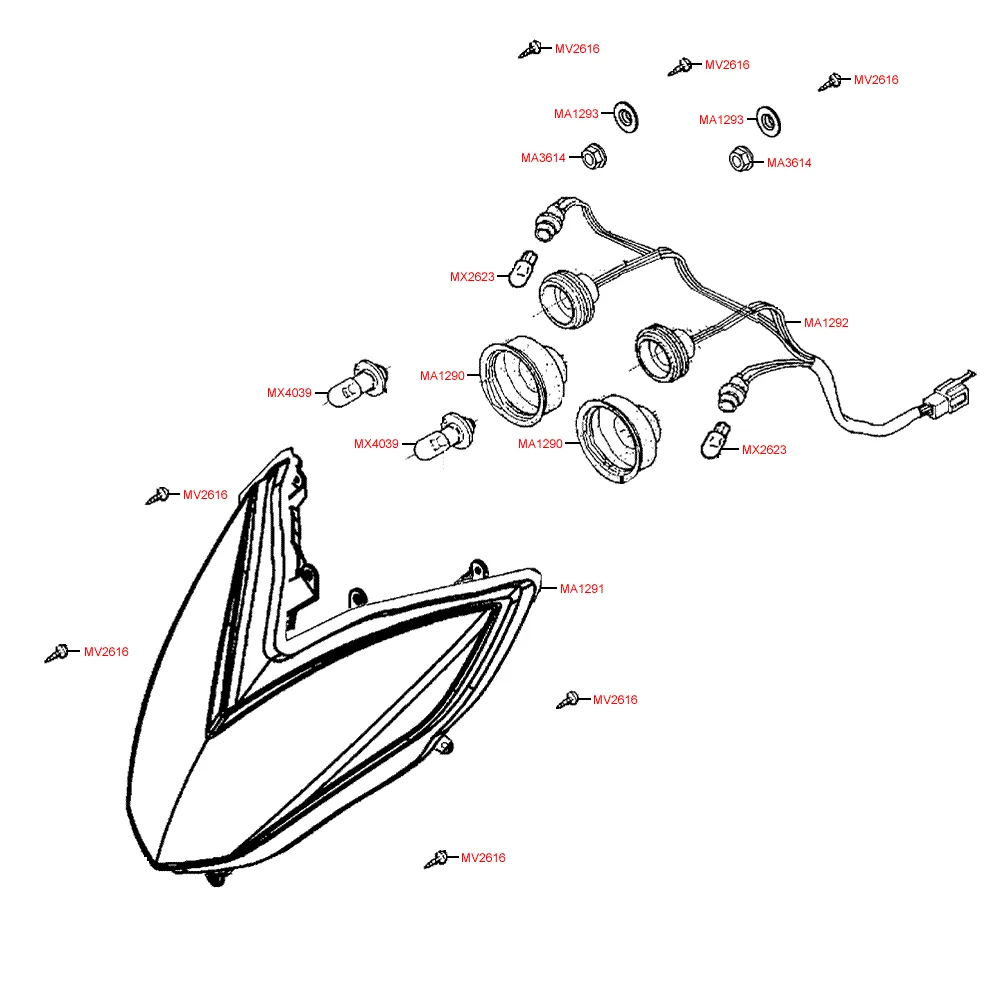 MV2616
MV2616
MV2616
MA1293
MA1293
MA3614
MA3614
MX2623
MA1292
MA1290
MX4039
MX4039
MA1290
MX2623
MV2616
MA1291
MV2616
MV2616
MV2616