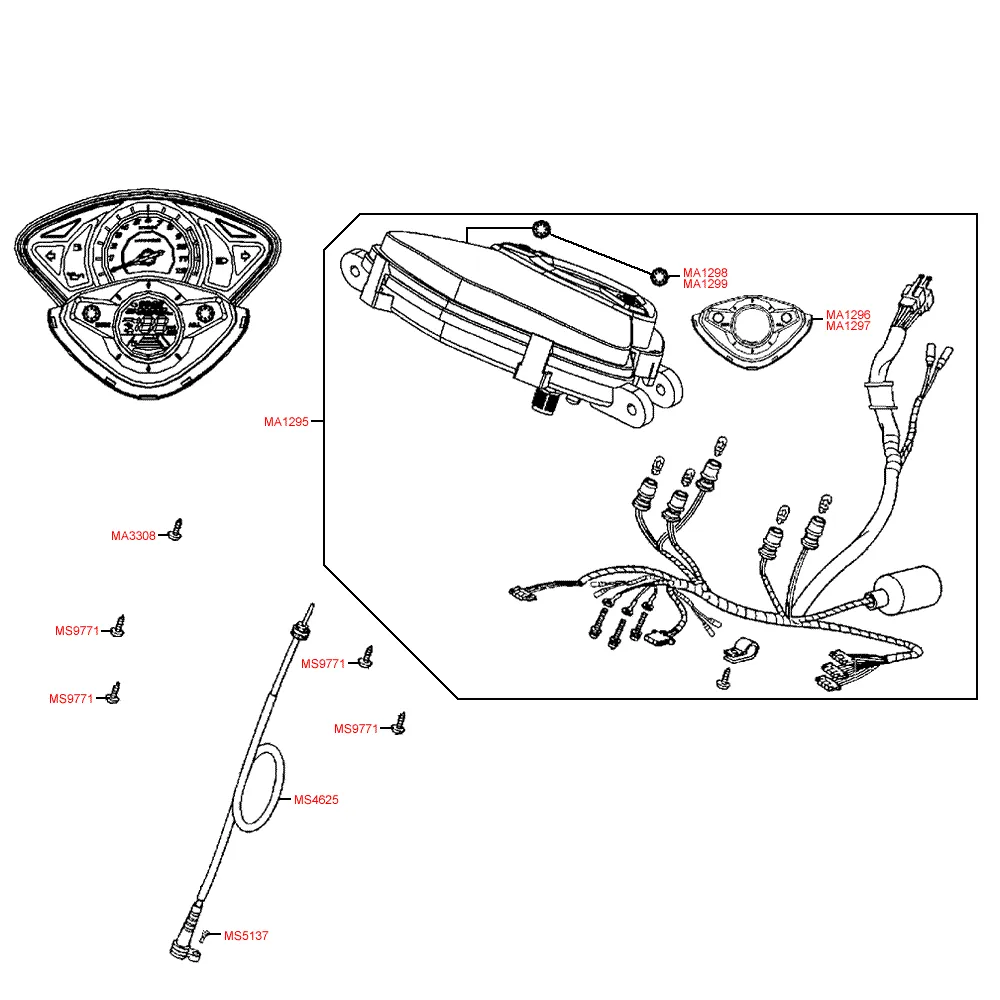 MA1298
MA1299
MA1296
MA1297
MA1295
MA3308
MS9771
MS9771
MS9771
MS9771
MS4625
MS5137