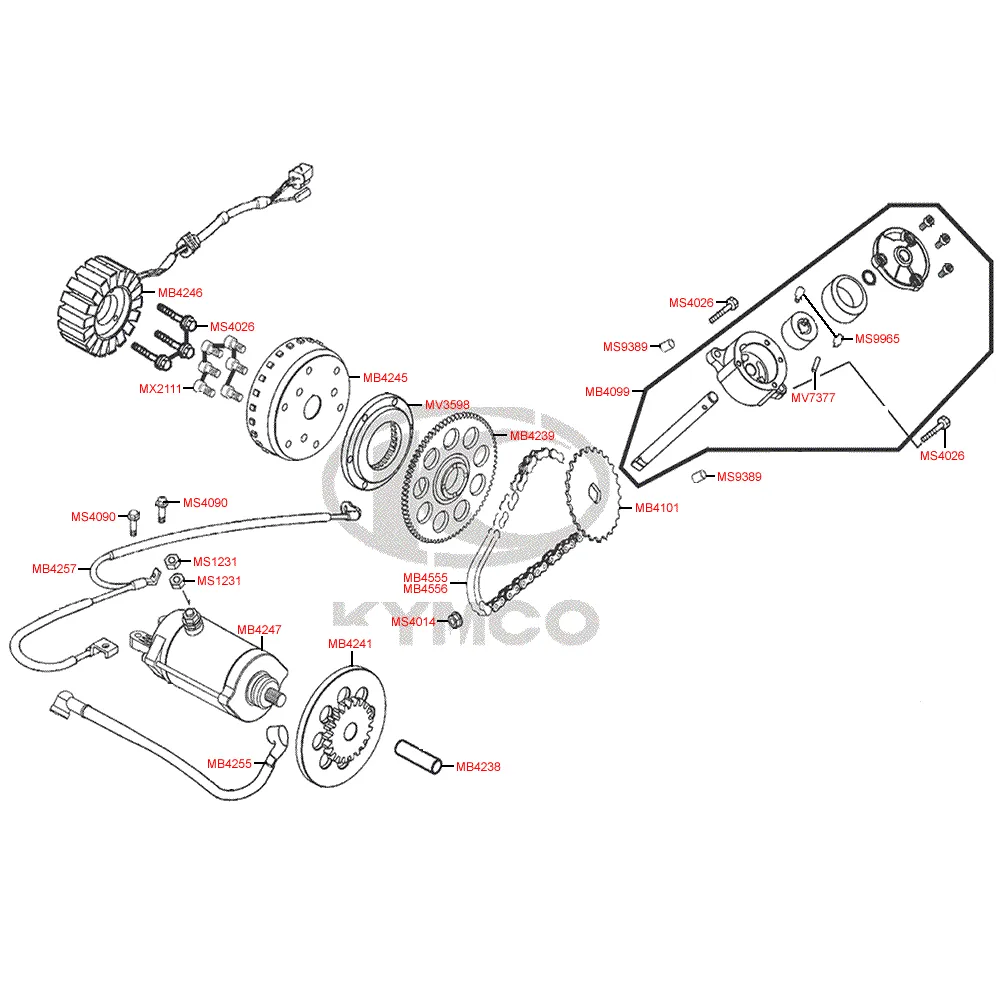 MB4246
MS4026
MX2111
MB4245
MV3598
MB4239
MS4026
MS9389
MS9965
MB4099
MV7377
MS4026
MS9389
MB4101
MS4090
MS4090
MB4257
MS1231
MS1231
MB4555
MB4556
MS4014
KYMCO
MB4247
MB4241
MB4255
MB4238