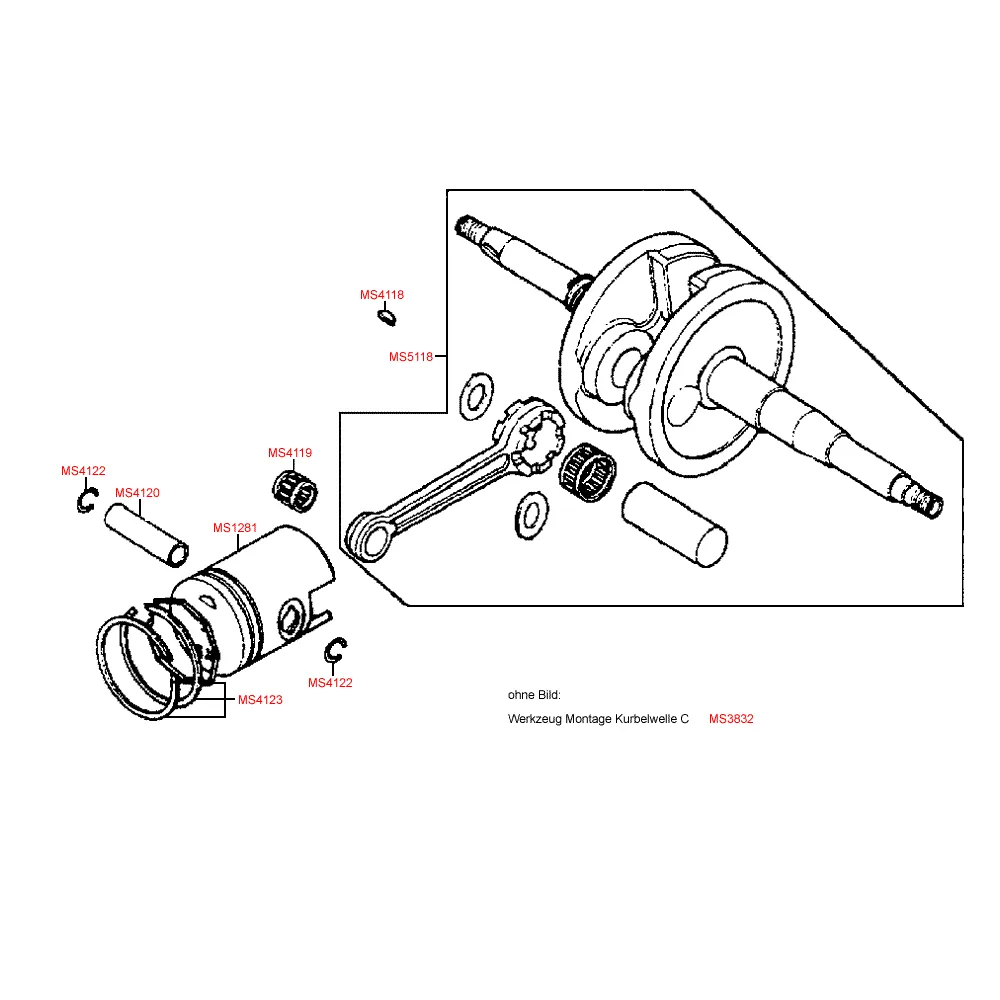 MS4118

MS5118

MS4119

MS4122

MS4120

MS1281

MS4122

MS4123

ohne Bild:

Werkzeug Montage Kurbelwelle C MS3832