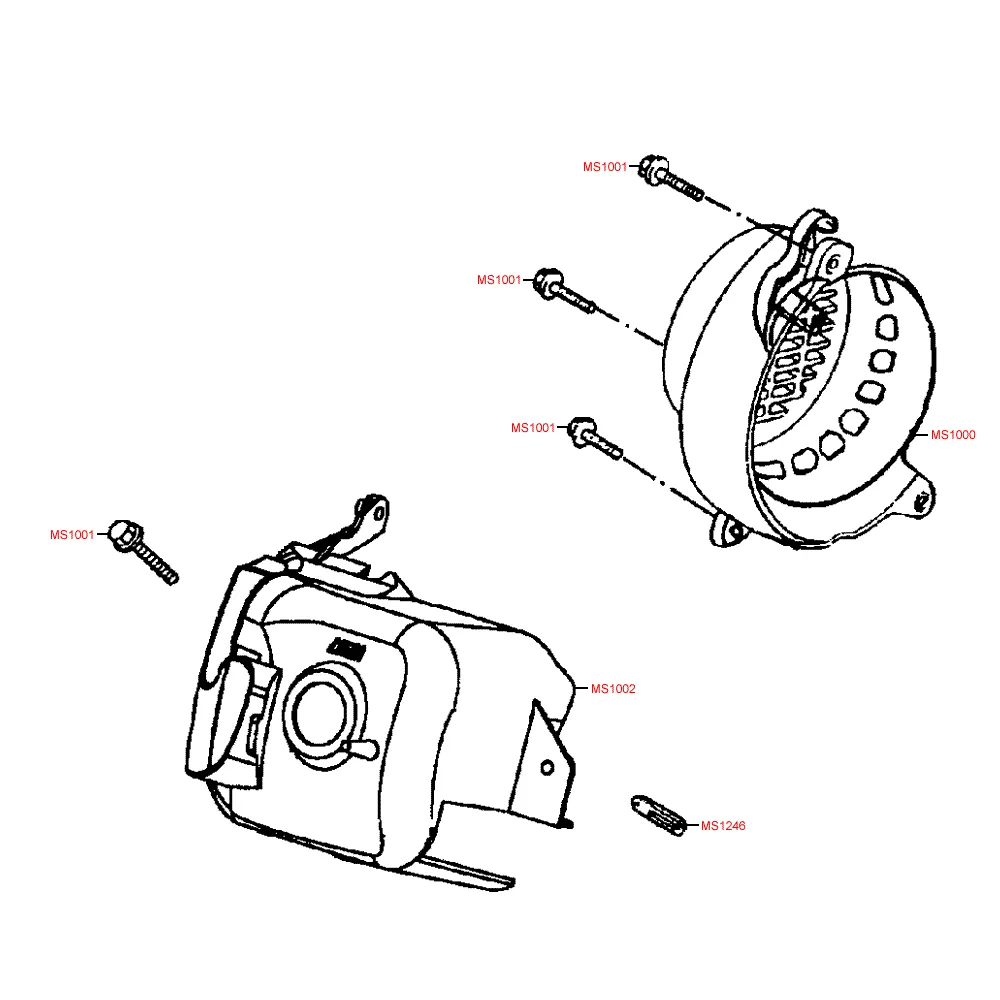 MS1001
MS1001
MS1001
MS1000
MS1001
MS1002
MS1246