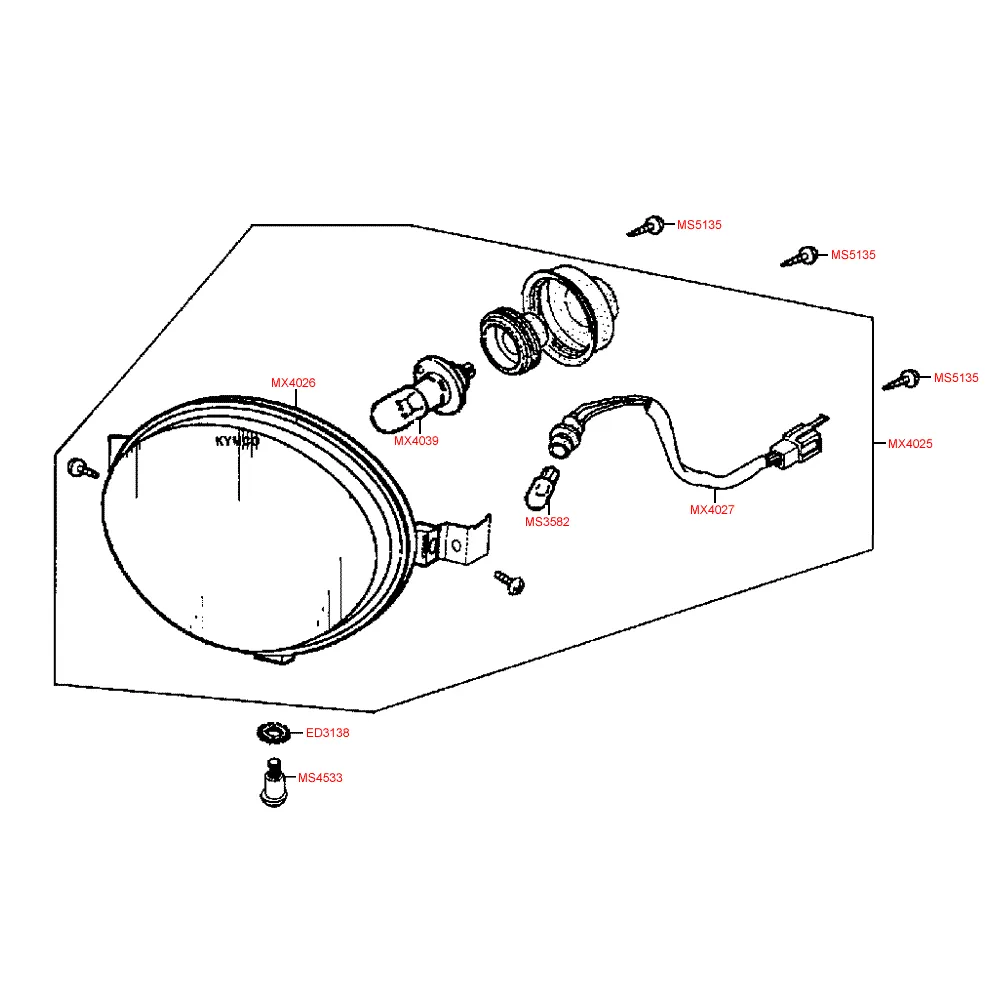 MS5135
MS5135
MS5135
MX4026
KYMCO
MX4039
MX4025
MS3582
MX4027
ED3138
MS4533