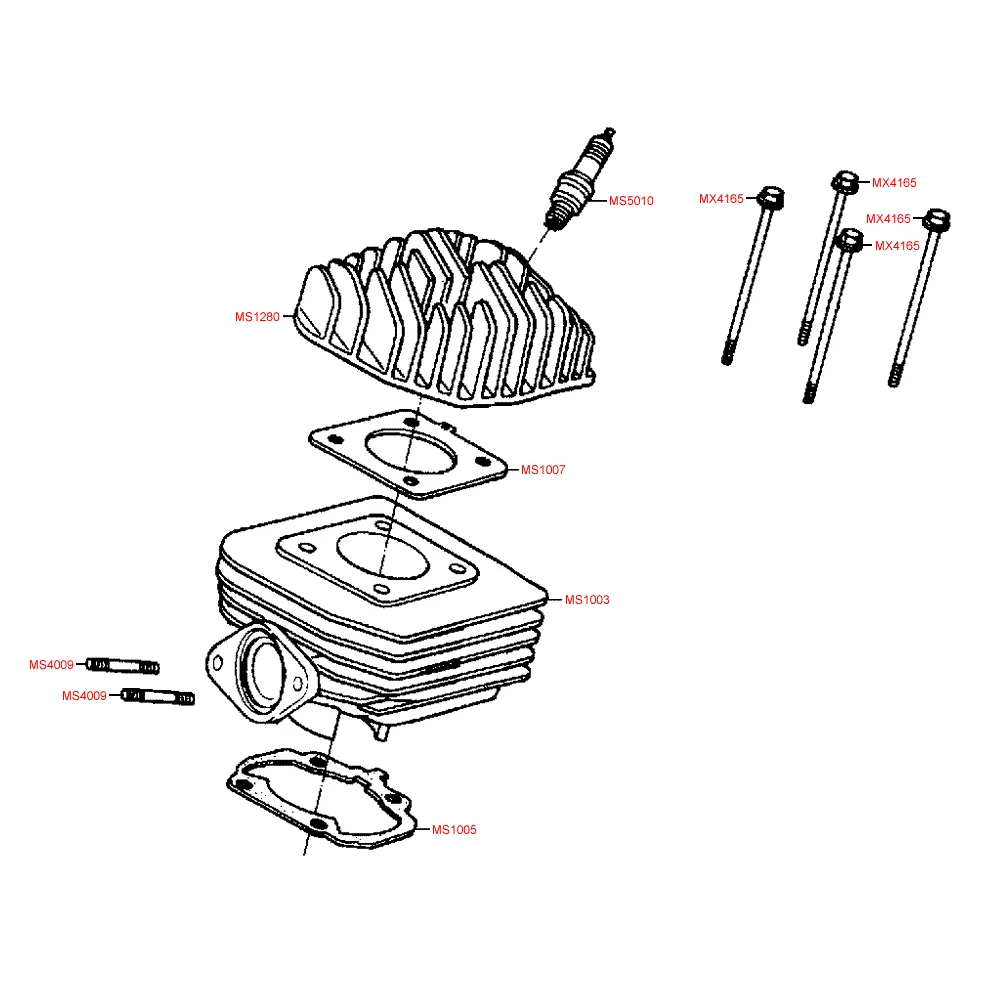 MS5010
MX4165
MX4165
MX4165
MX4165
MS1280
MS1007
MS1003
MS4009
MS4009
MS1005