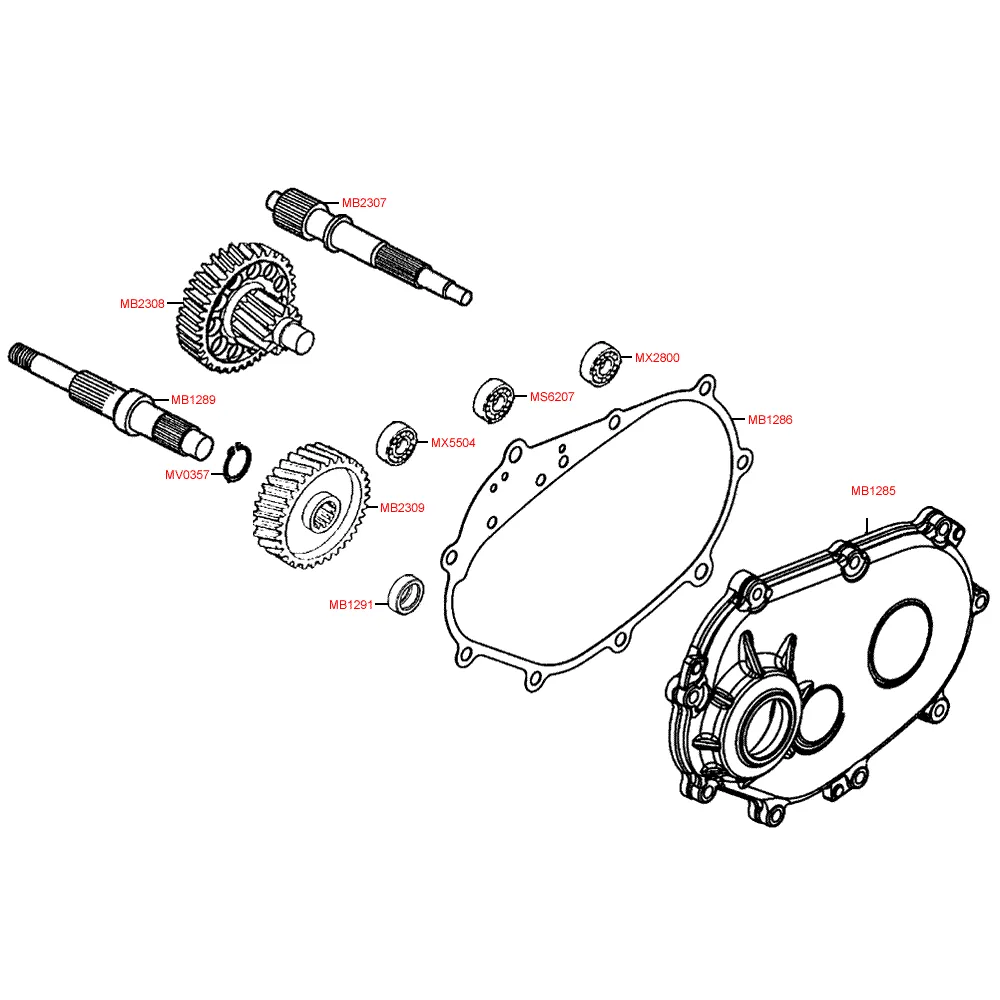 MB2307
MB2308
MX2800
MS6207
MB1289
MB1286
MX5504
MV0357
MB2309
MB1285
MB1291