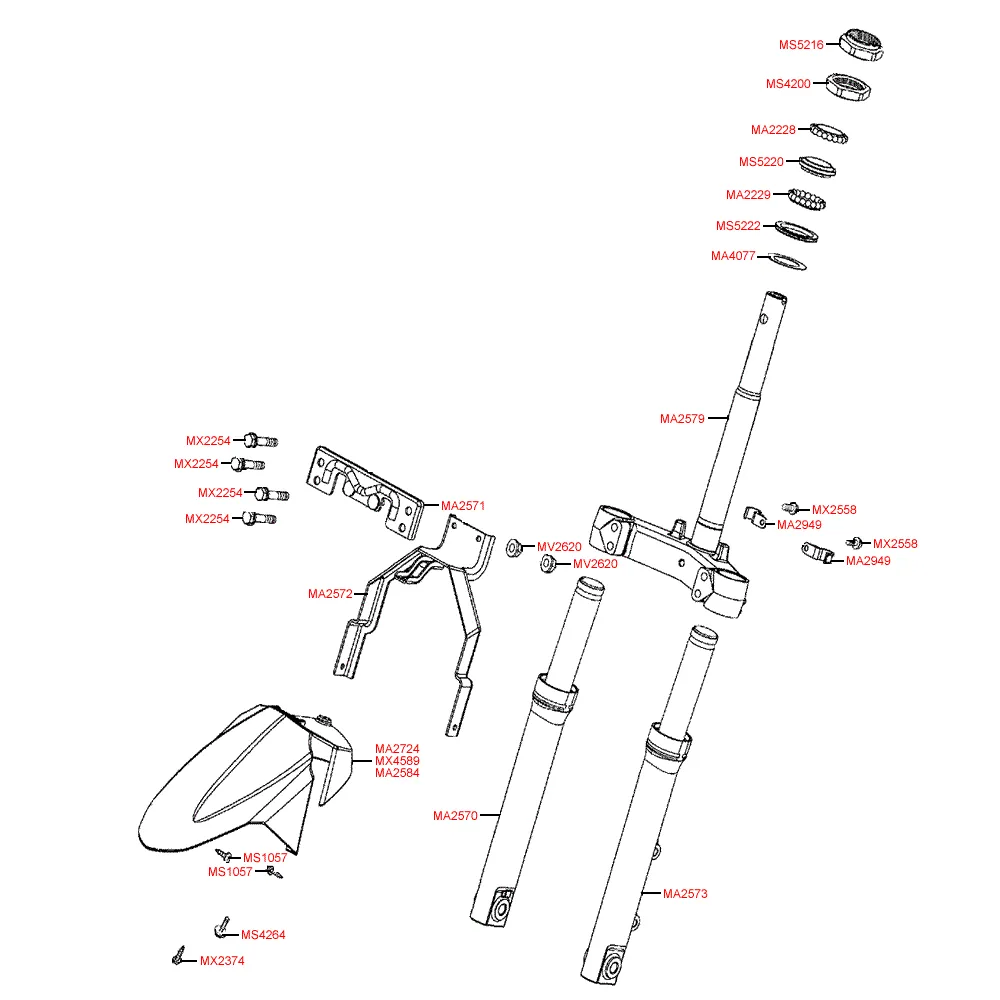 MS5216
MS4200
MA2228
MS5220
MA2229
MS5222
MA4077
MA2579
MX2254
MX2254
MX2254
MX2254
MA2571
MX2558
MA2949
MX2558
MA2949
MV2620
MV2620
MA2572
MA2724
MX4589
MA2584
MA2570
MS1057
MS1057
MA2573
MS4264
MX2374