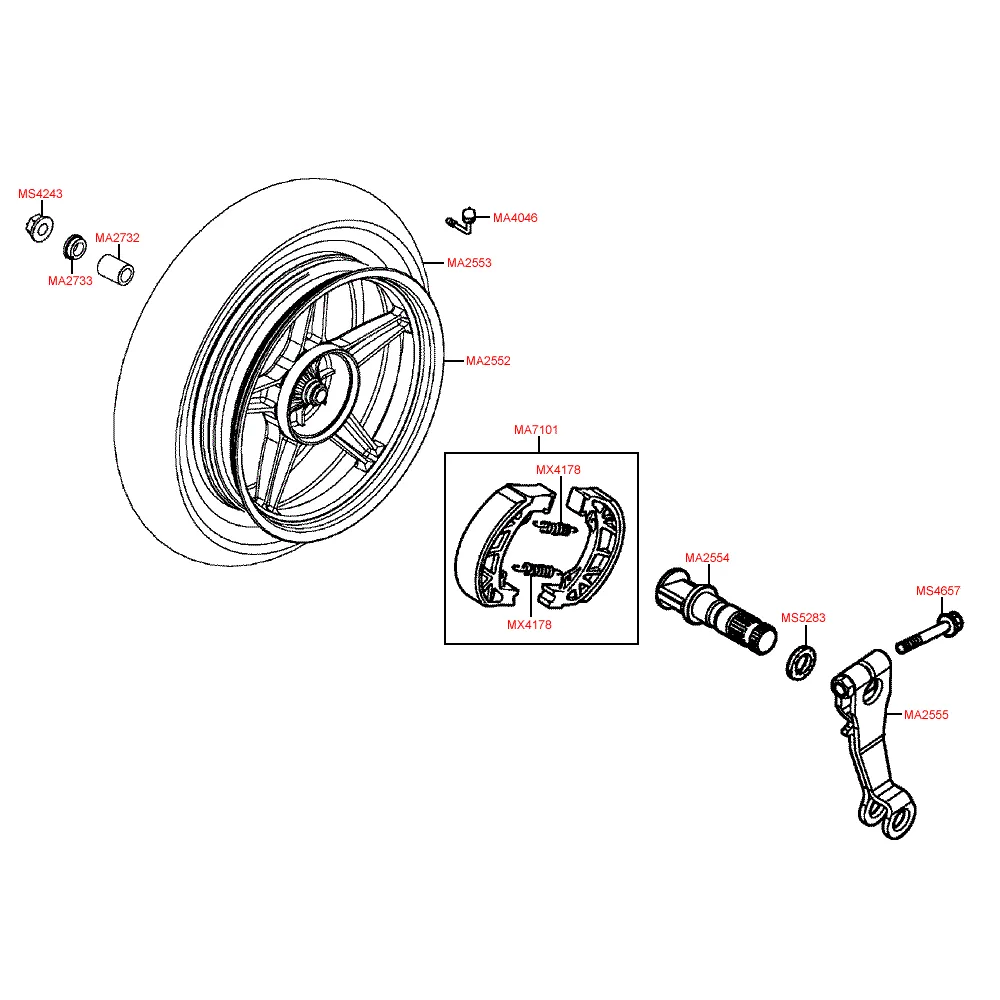 MS4243
MA2732
MA2733
MA4046
MA2553
MA2552
MA7101
MX4178
MX4178
MA2554
MS5283
MS4657
MA2555