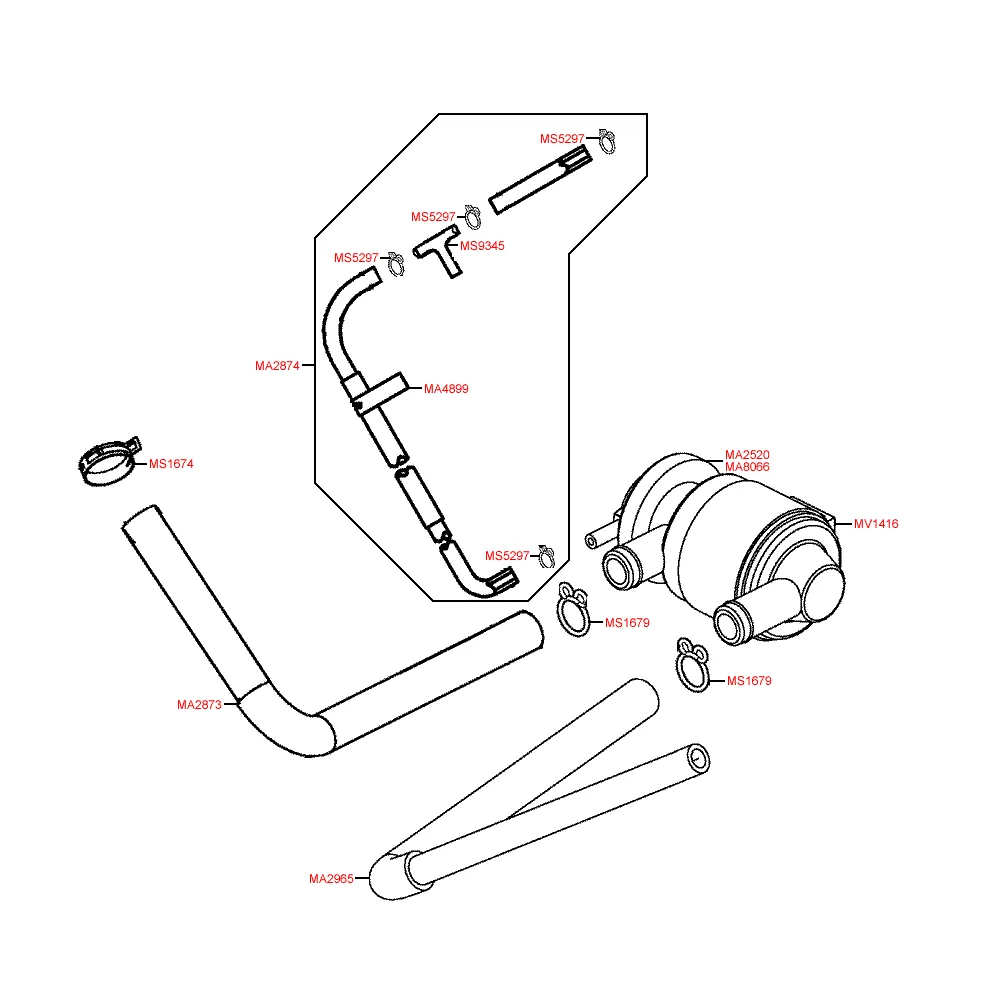 MS5297
MS5297
MS9345
MS5297
MA2874
MA4899
MS1674
MA2520
MA8066
MV1416
MS5297
MS1679
MS1679
MA2873
MA2965