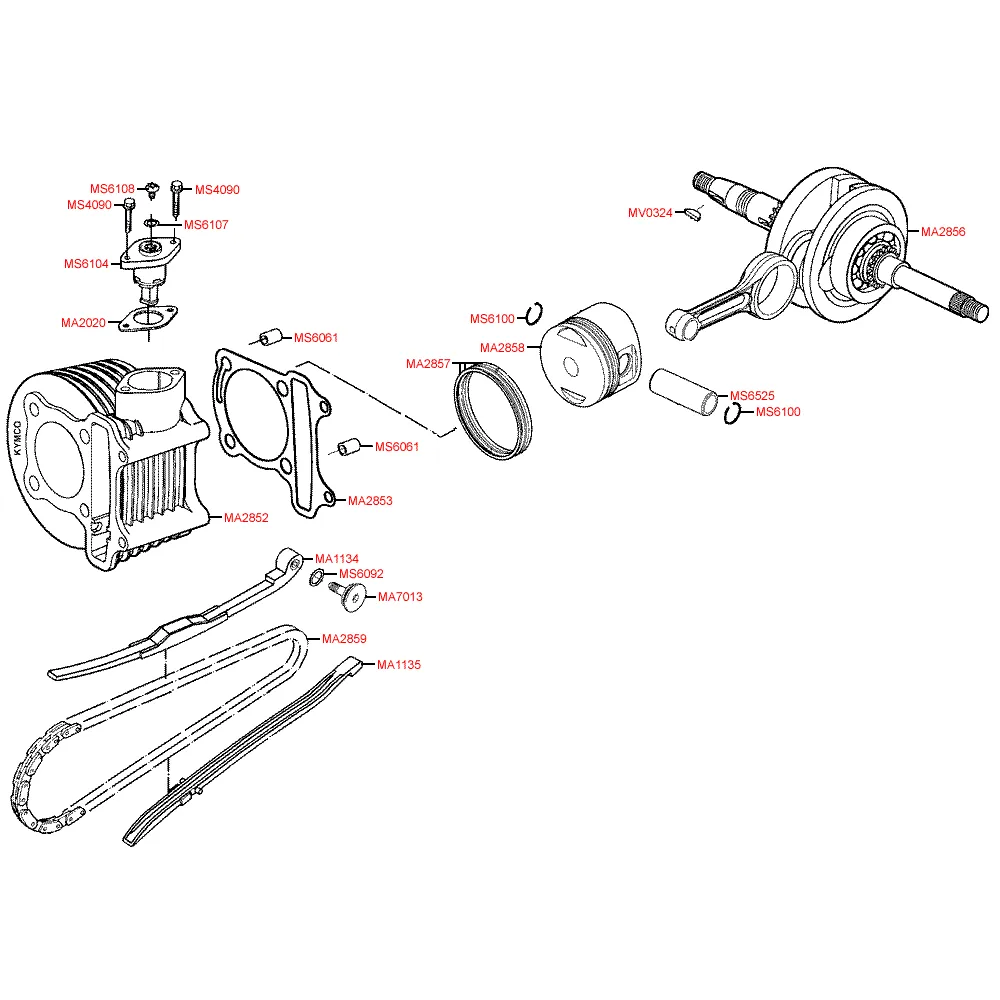 MS6108
MS4090
MS4090
MS6107
MS6104
MA2020
MS6061
KYMCO
MS6061
MA2853
MA2852
MA1134
MS6092
MA7013
MA2859
MA1135
MS6100
MA2858
MA2857
MS6525
MS6100
MV0324
MA2856