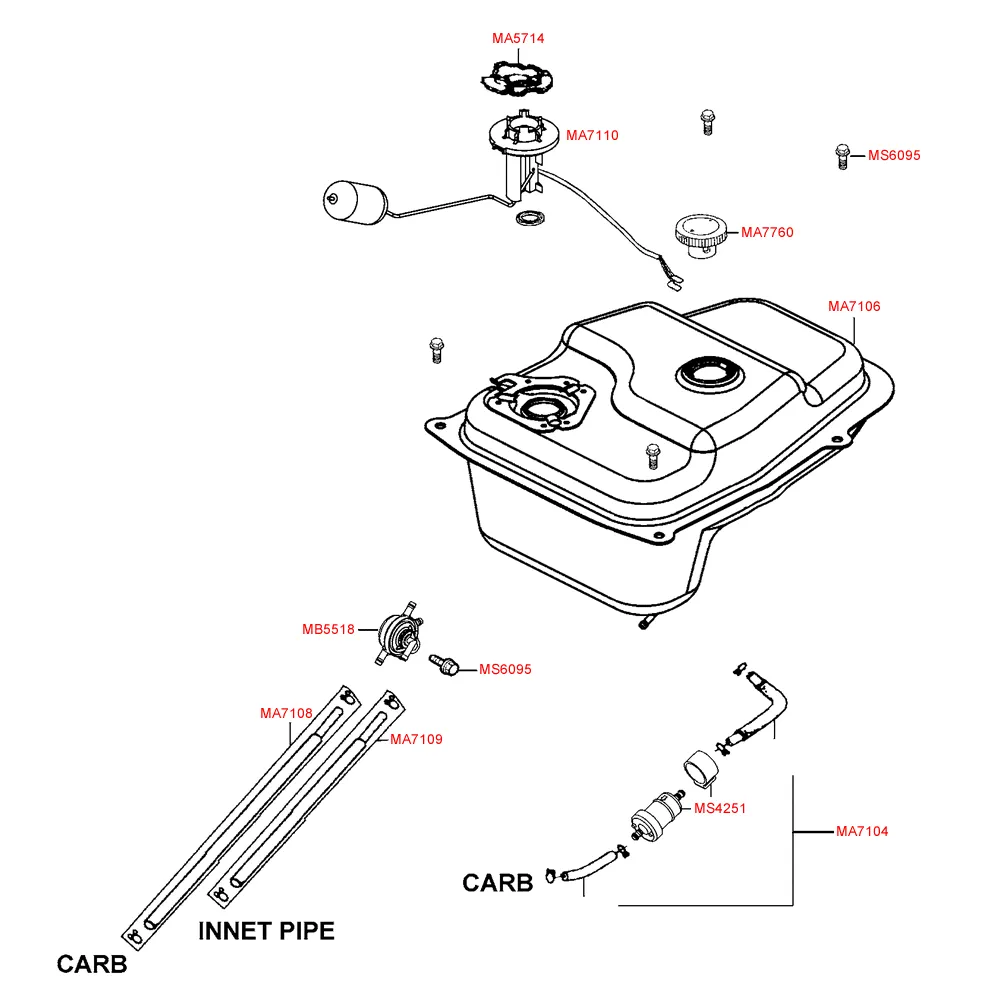 MA5714
MA7110
MS6095
MA7760
MA7106
MB5518
MS6095
MA7108
MA7109
MS4251
MA7104
CARB
INNET PIPE
CARB