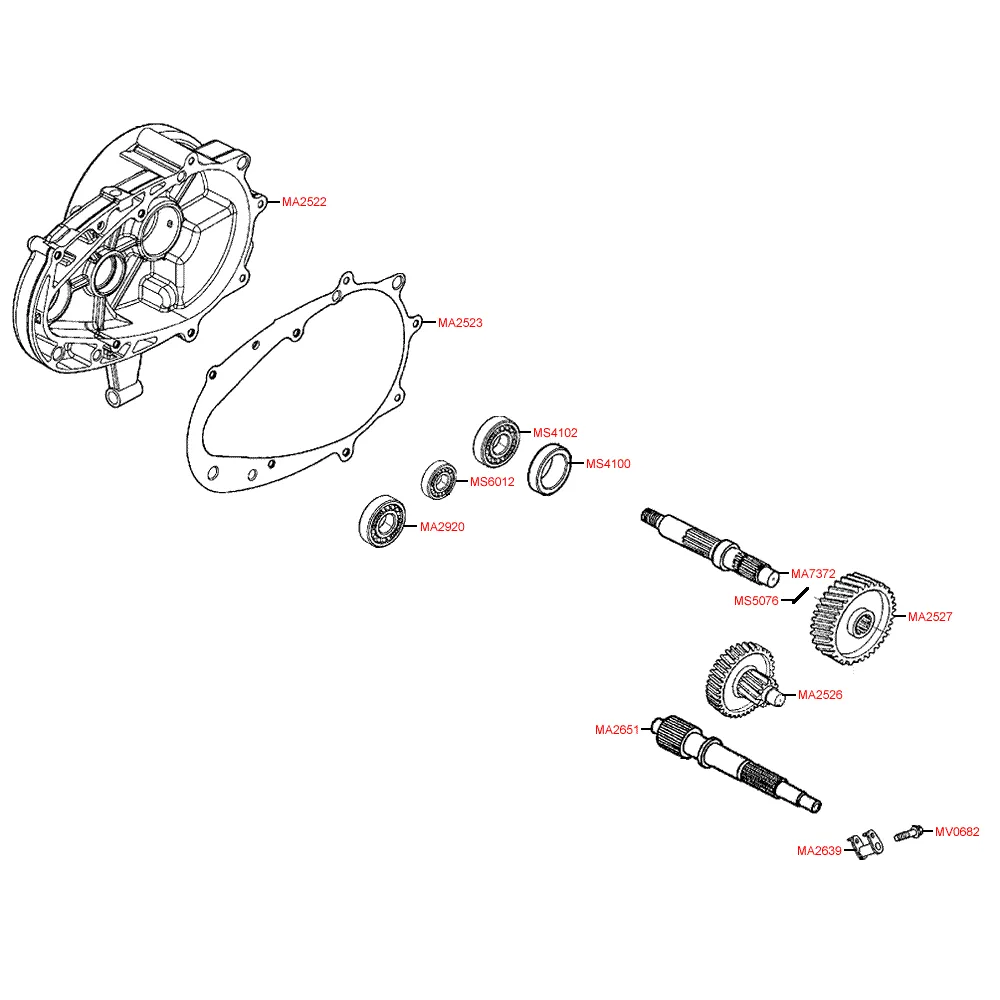 MA2522
MA2523
MS4102
MS4100
MS6012
MA2920
MA7372
MS5076
MA2527
MA2526
MA2651
MV0682
MA2639