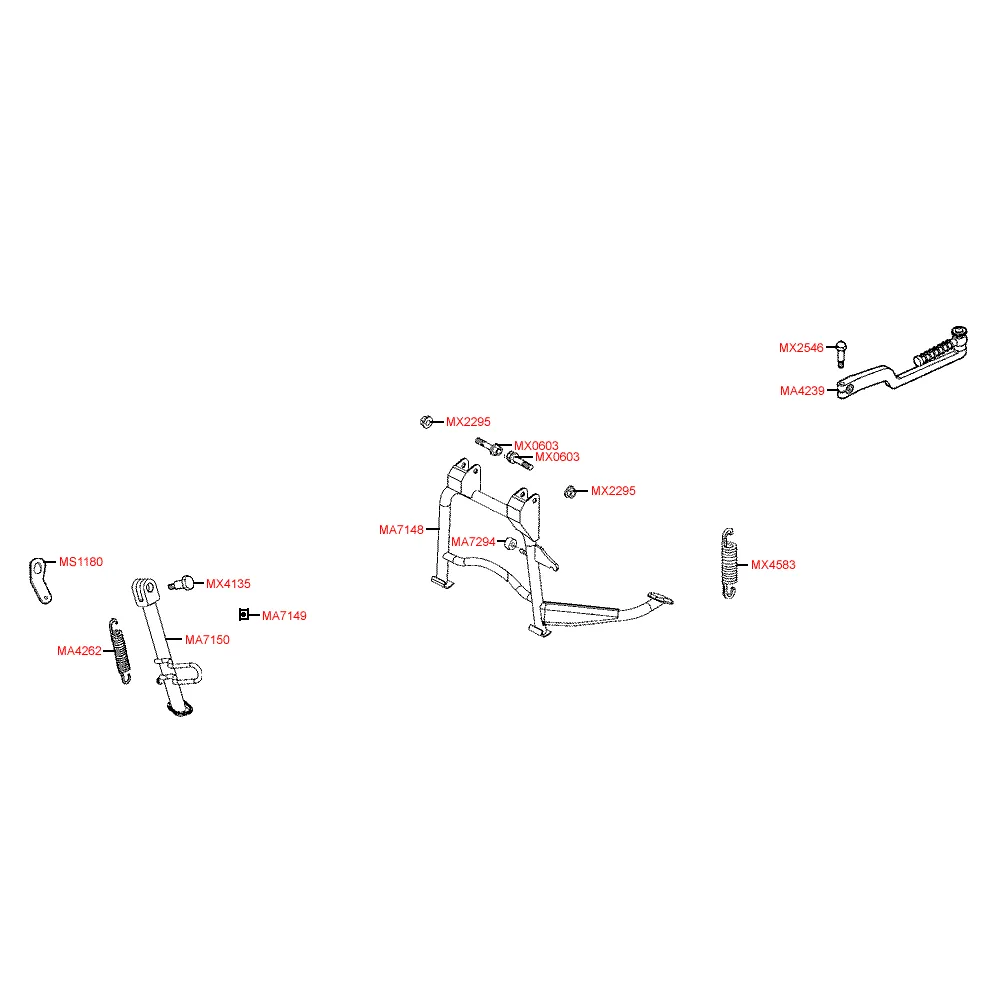 MX2546
MA4239
MX2295
MX0603
MX0603
MX2295
MA7148
MA7294
MX4583
MS1180
MX4135
MA7149
MA4262
MA7150