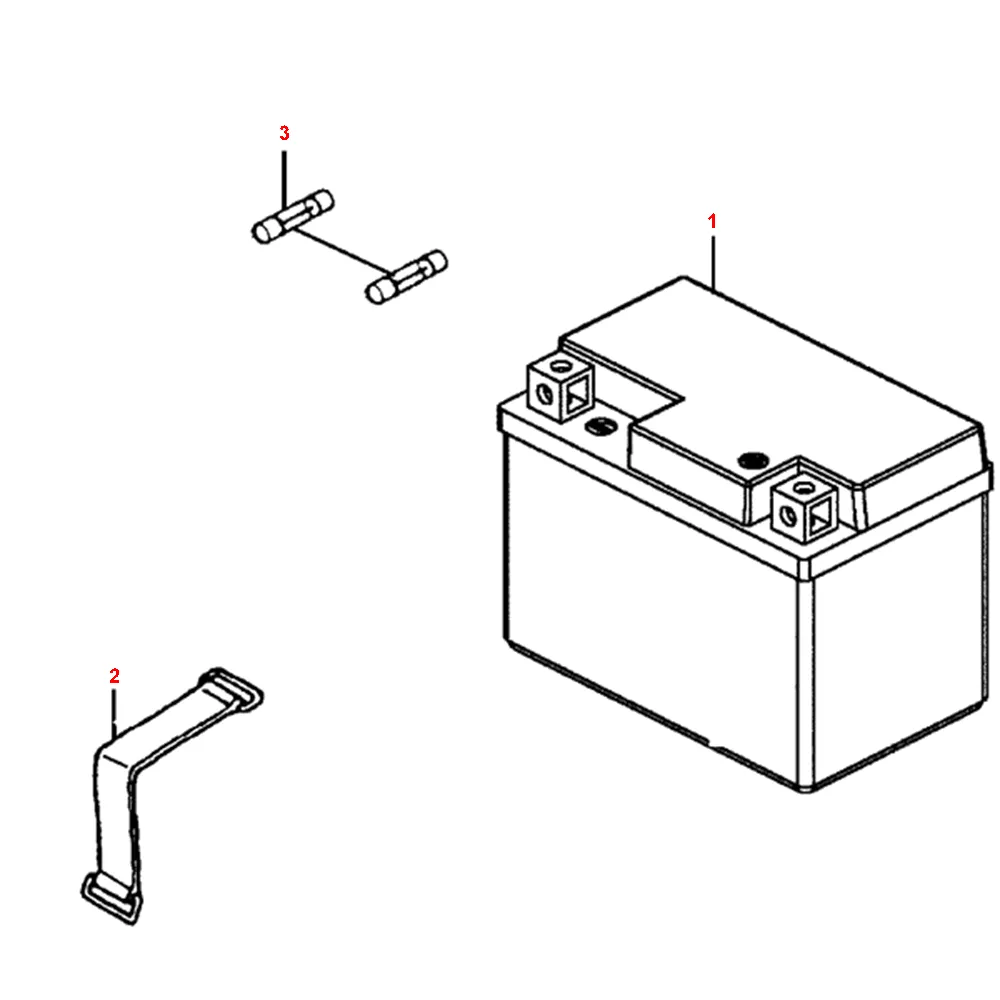 3

1

2