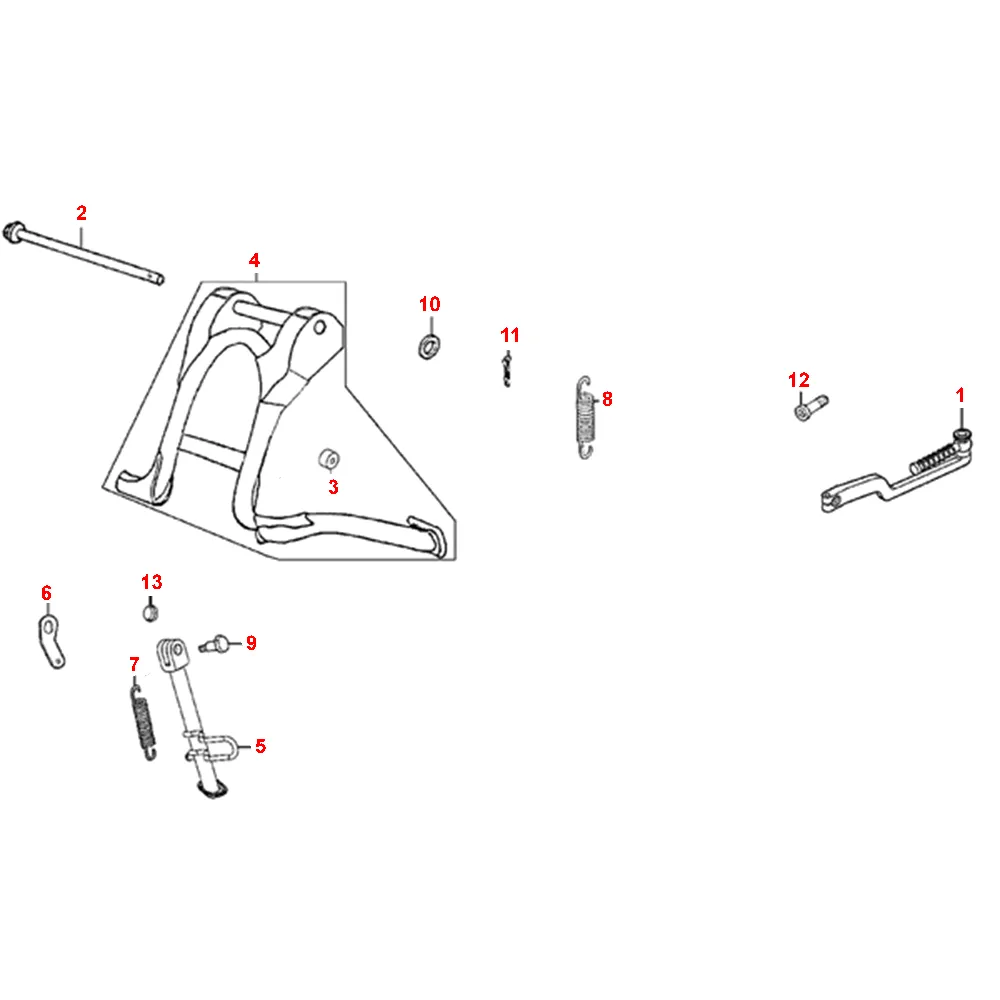 2
4
10
11
8
12
1
3
6
13
9
7
5