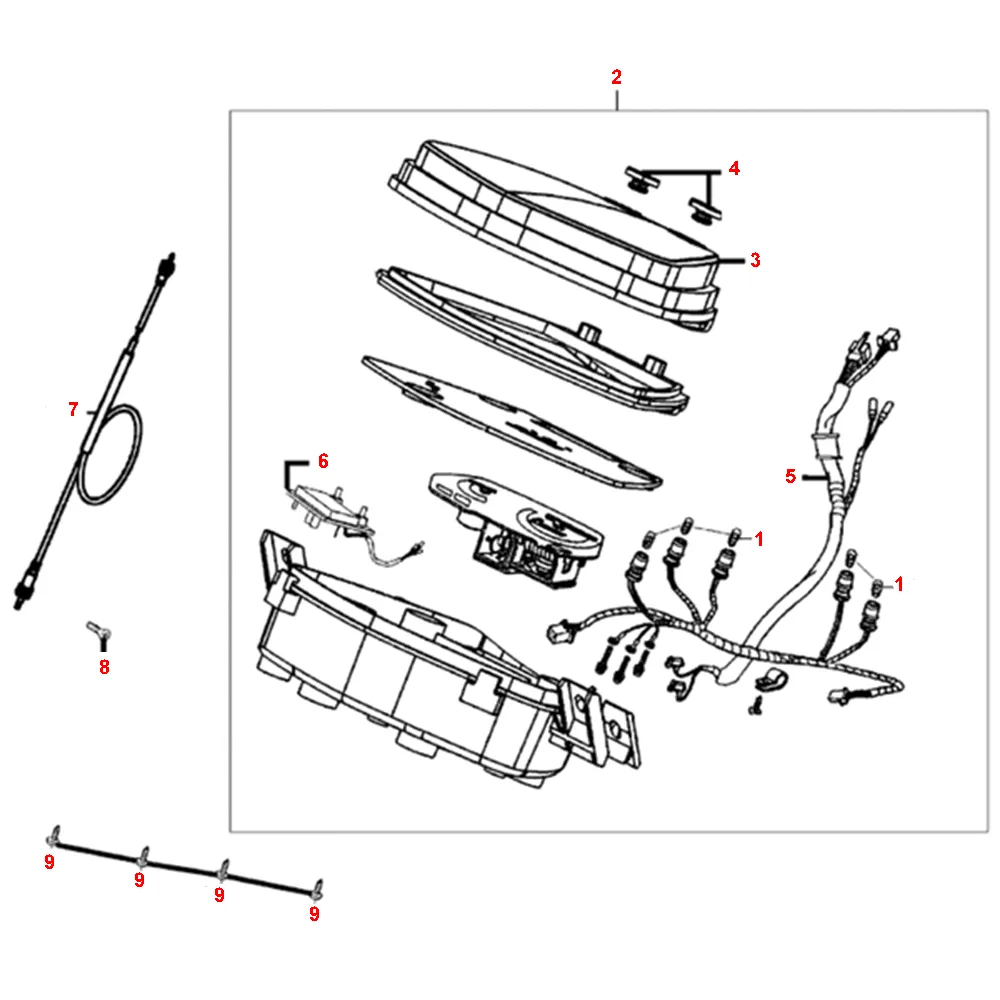 2
4
3
7
6
5
1
1
8
9
9
9
9