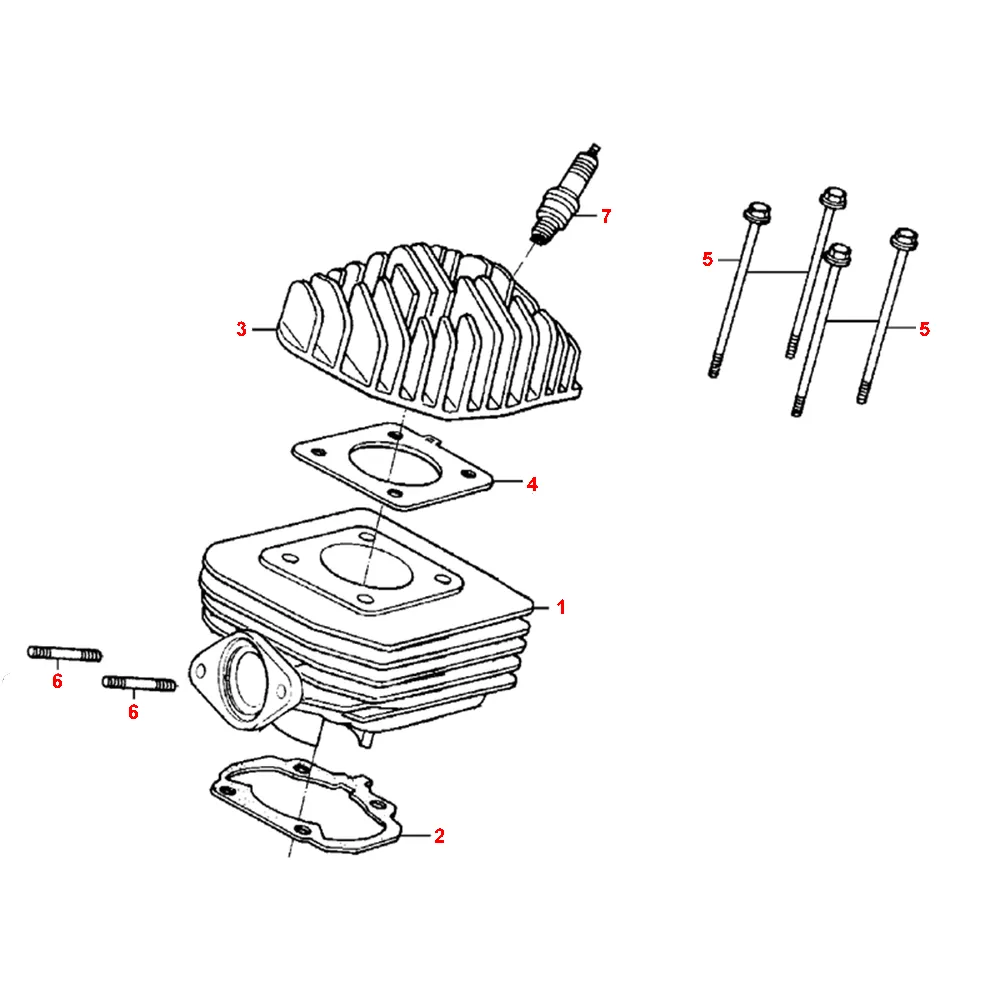 7
5
3
5
4
1
6
6
2