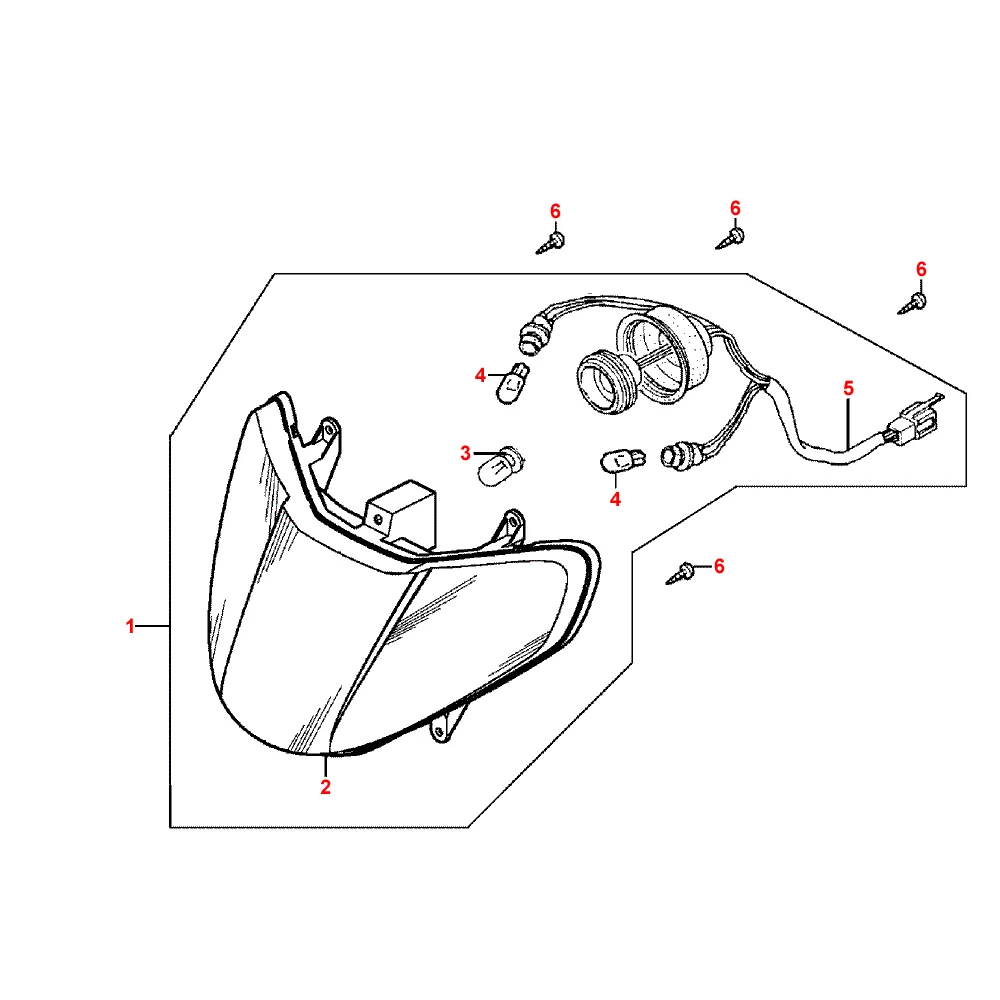 6
6
6
4
5
3
4
6
1
2