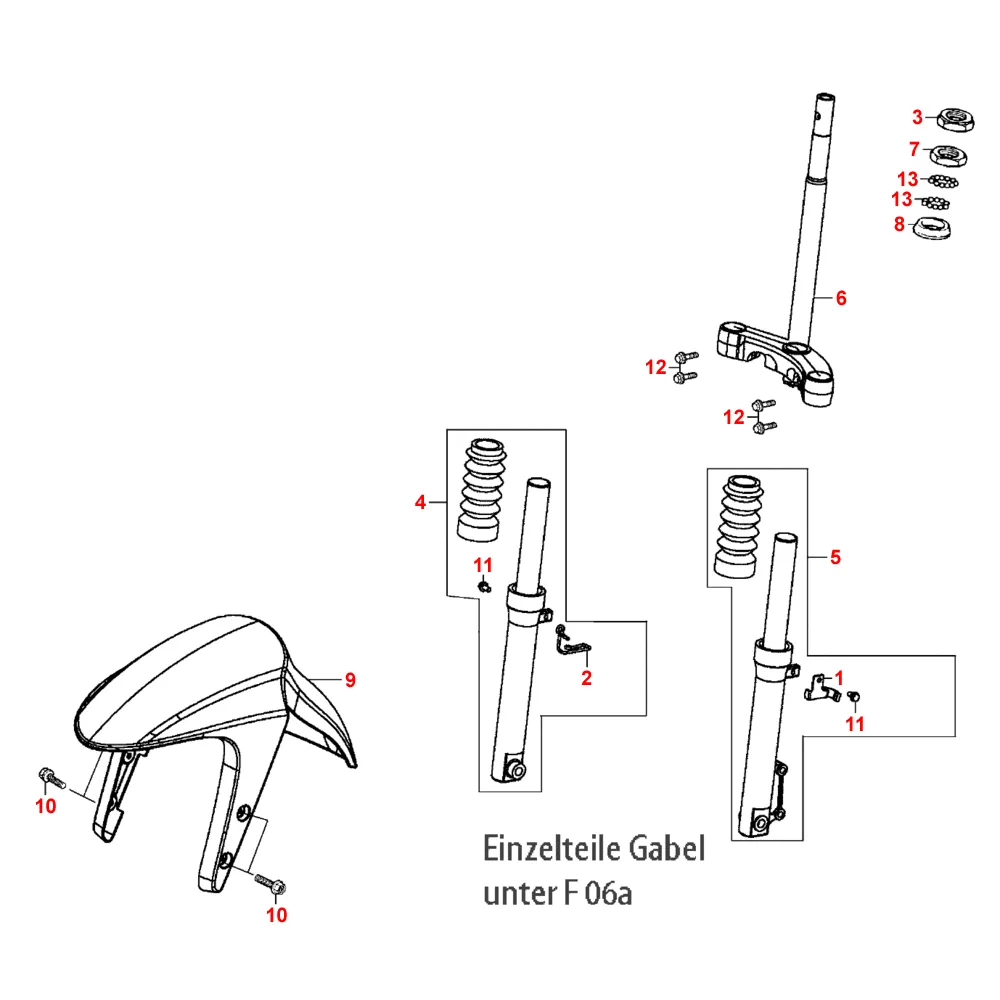 3
7
13
13
8
6
12
12
4
11
2
5
1
11
9
10
10
Einzelteile Gabel unter F 06a