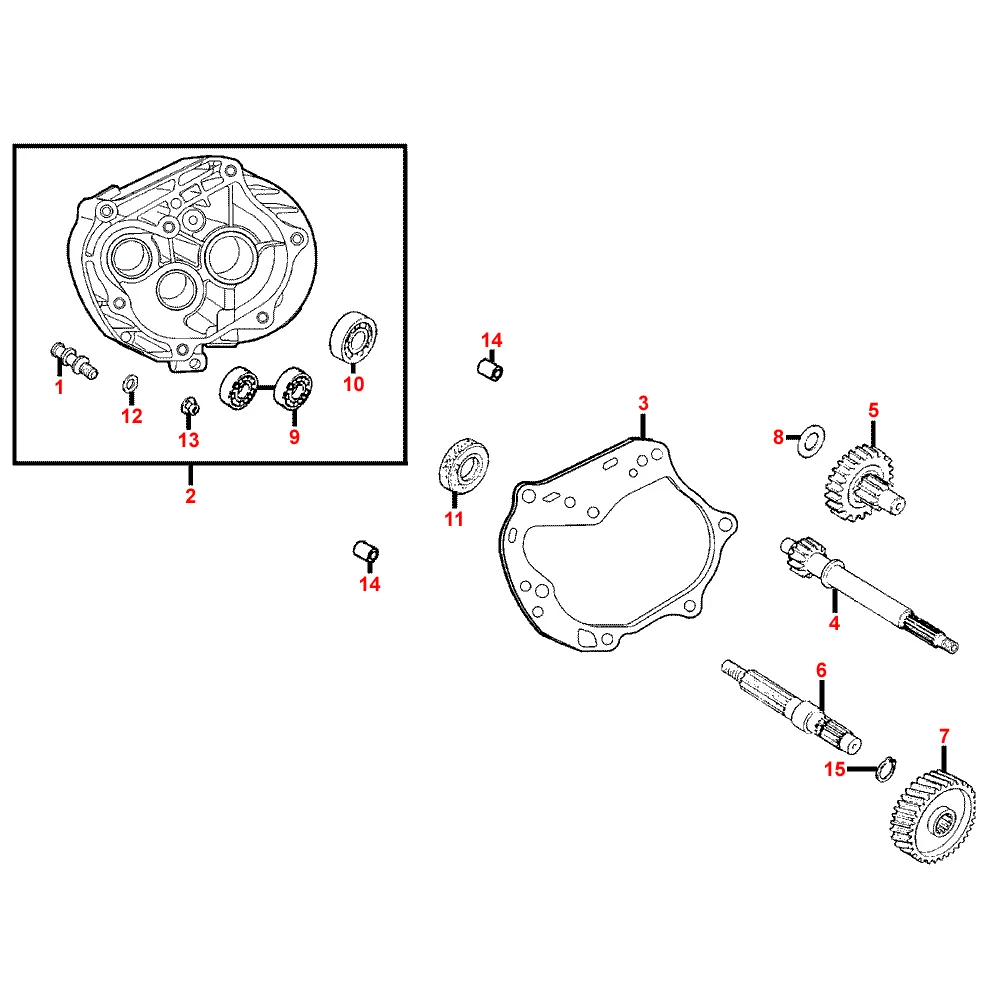 1
12
13
9
10
2
14
11
14
3
8
5
4
6
15
7