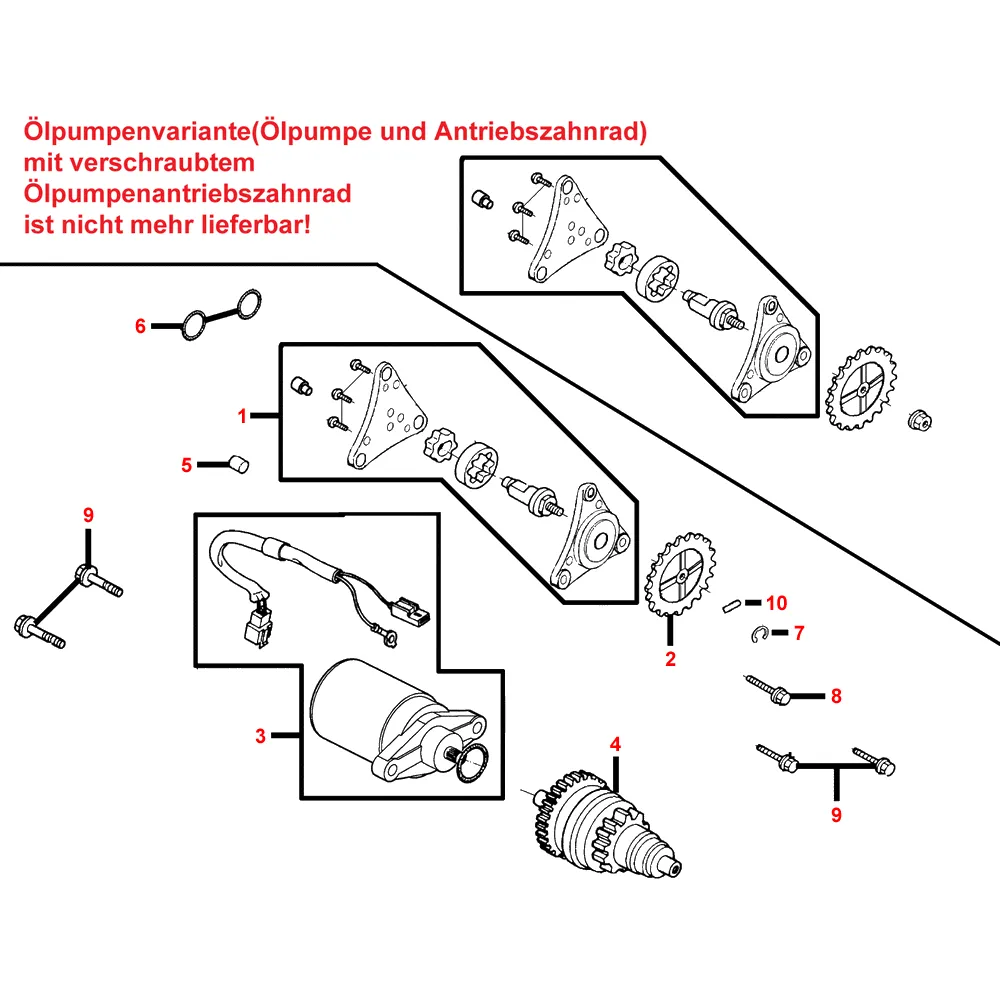 Ölpumpenvariante(Ölpumpe und Antriebszahnrad) mit verschraubtem Ölpumpenantriebszahnrad ist nicht mehr lieferbar!

6

1

5

9

10

7

2

8

3

4

9