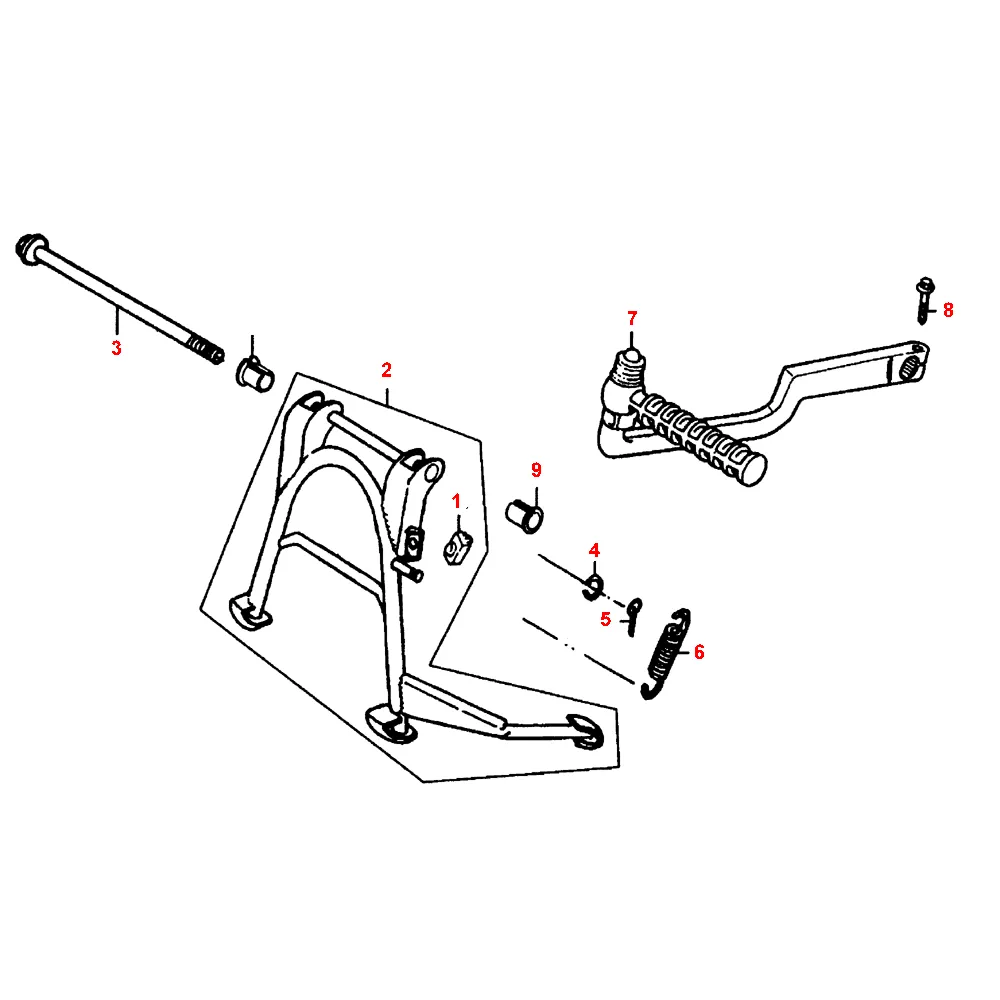 3
2
7
8
9
1
4
5
6