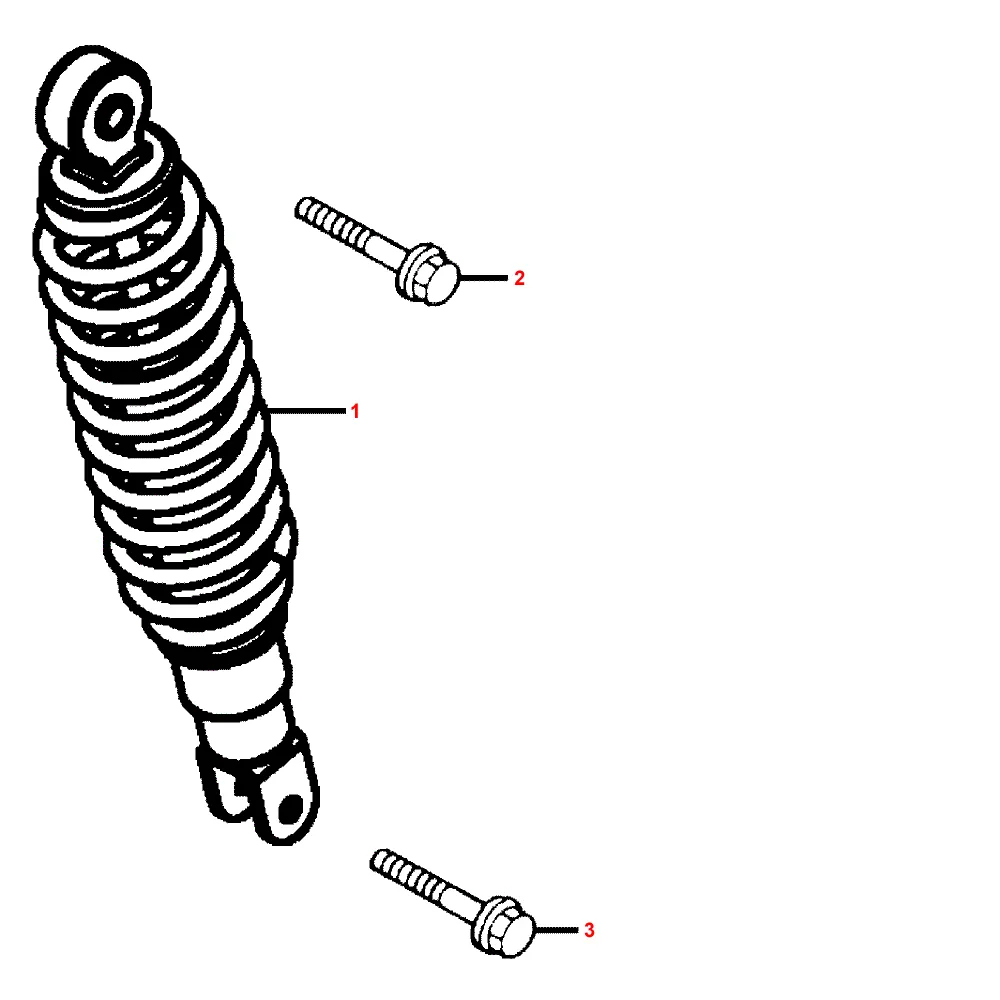 2

1

3